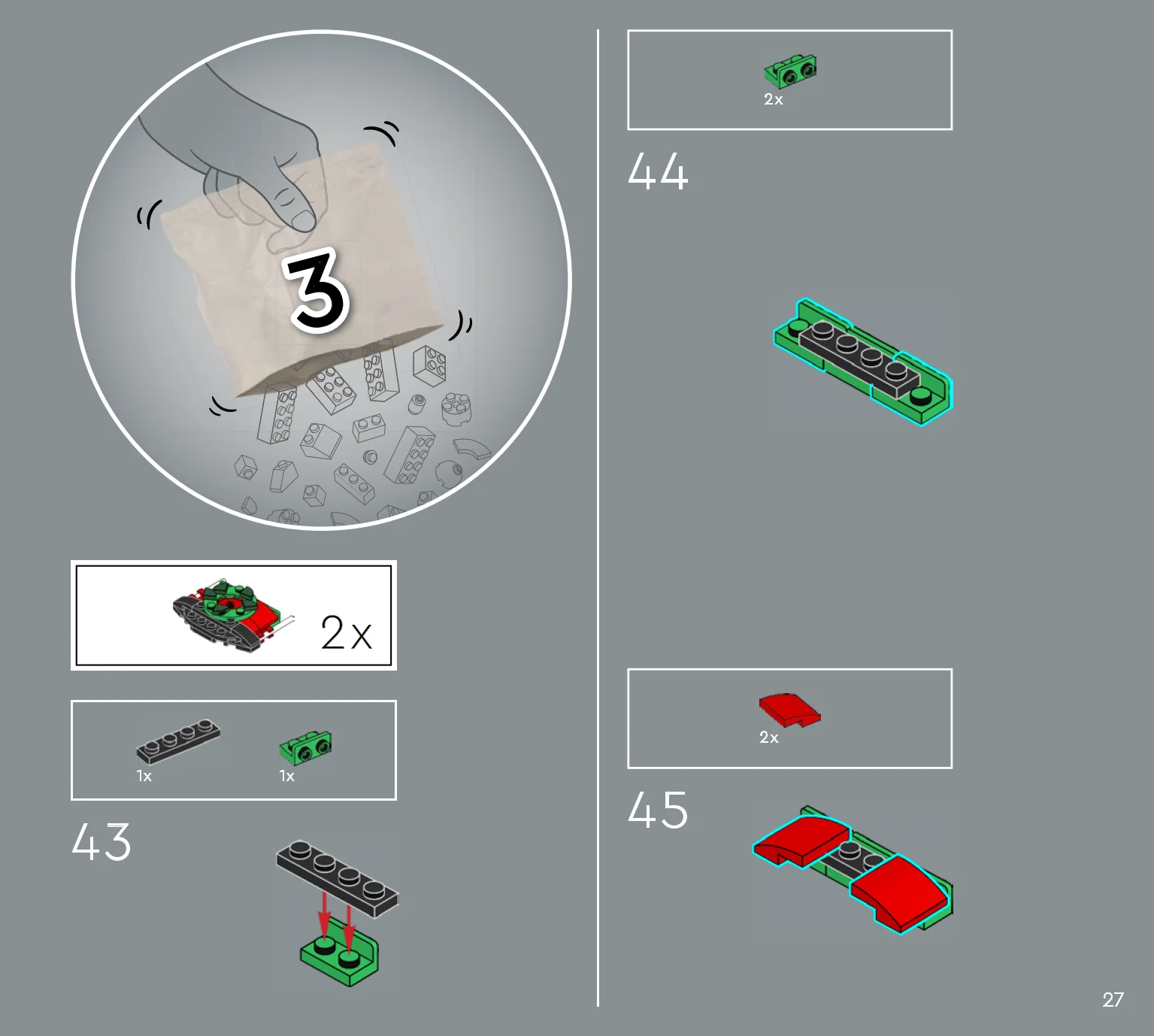 3

2x

1x

1x

43

2x

44

2x

45

27