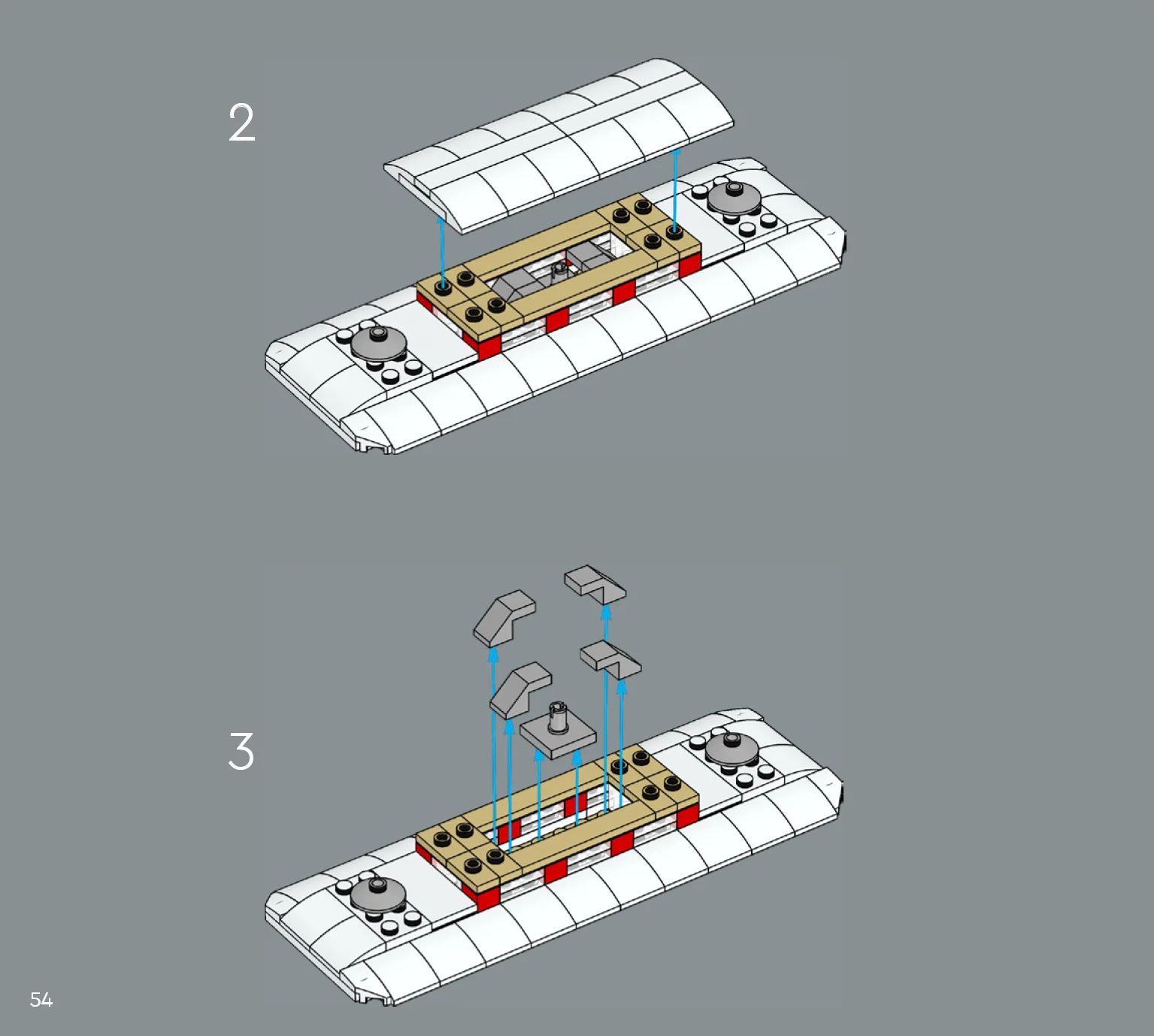 2

3

54