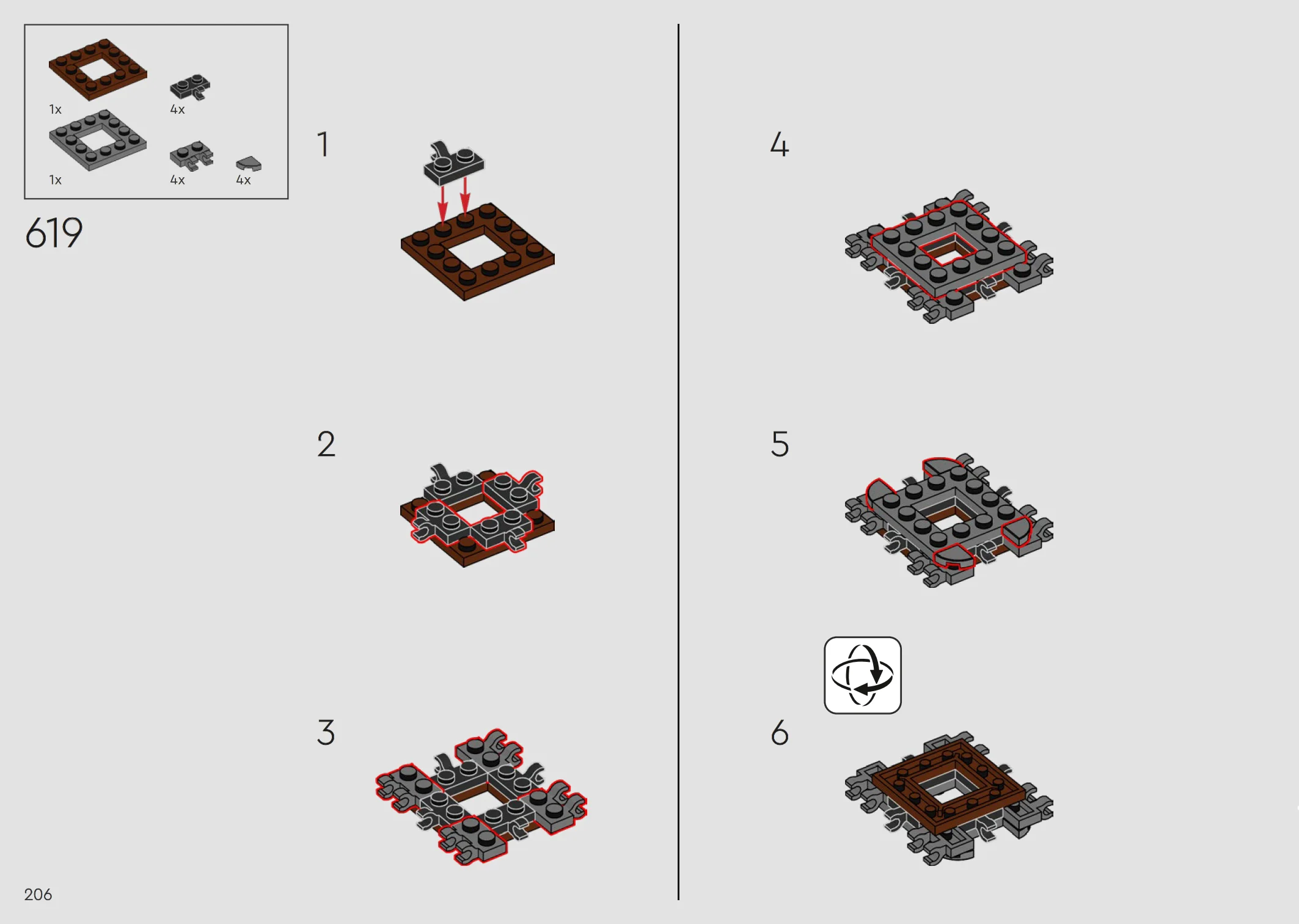 1x
4x
1x
4x
4x

619

1

2

3

4

5

6

206