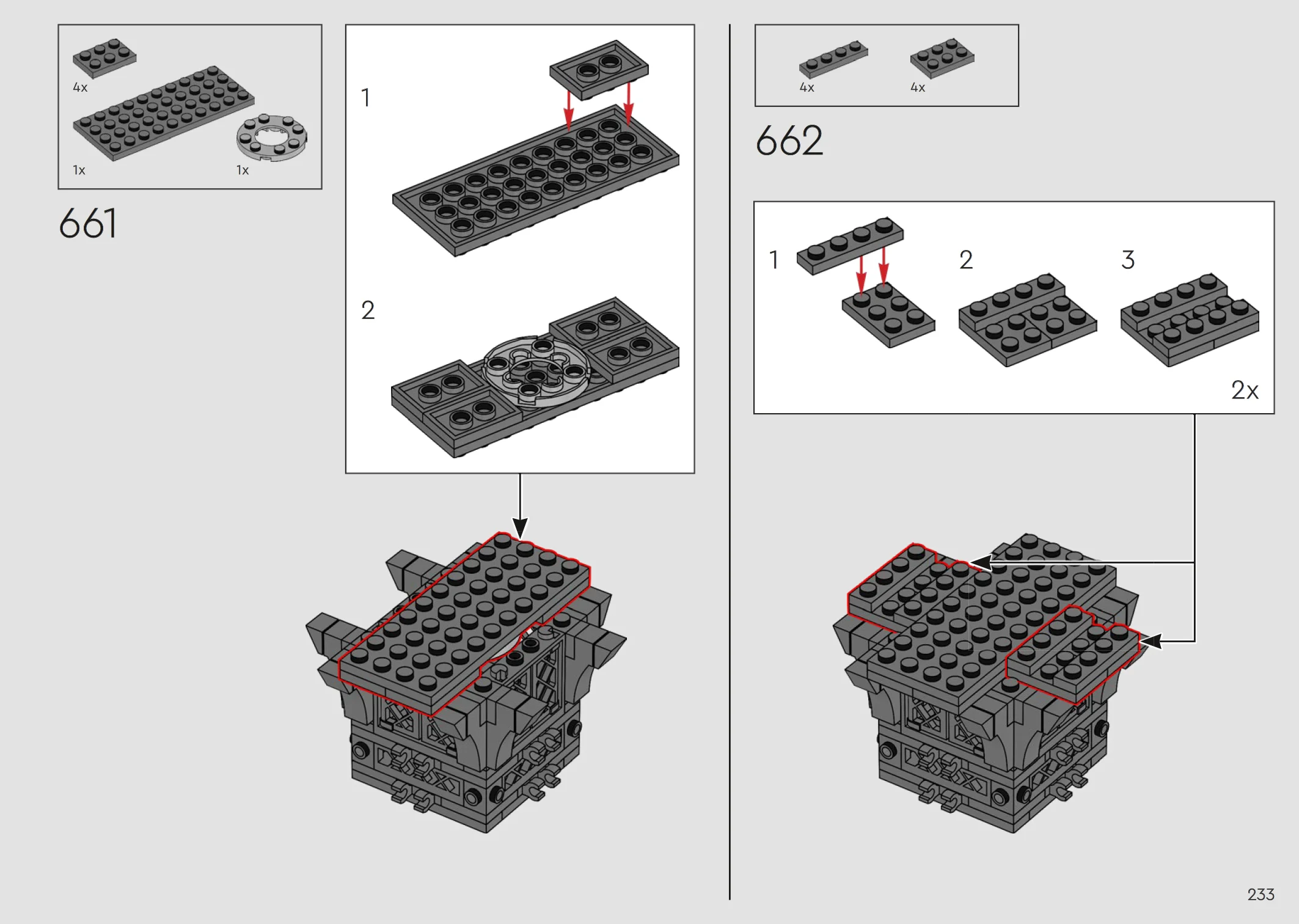 4x

1x

1x

661

1

2

4x

4x

662

1

2

3

2x

233