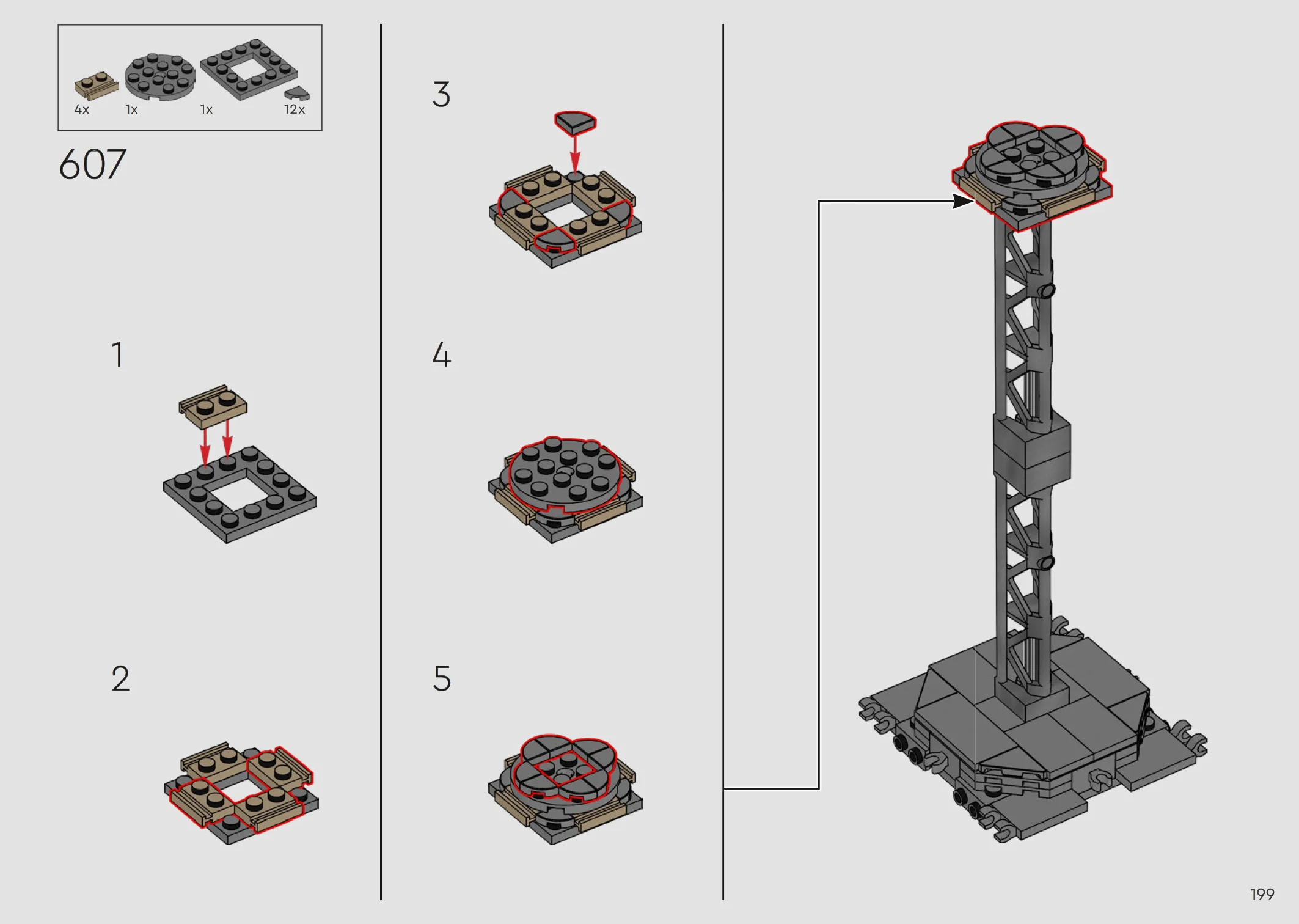 4x 1x 1x 12x

607

1

2

3

4

5

199