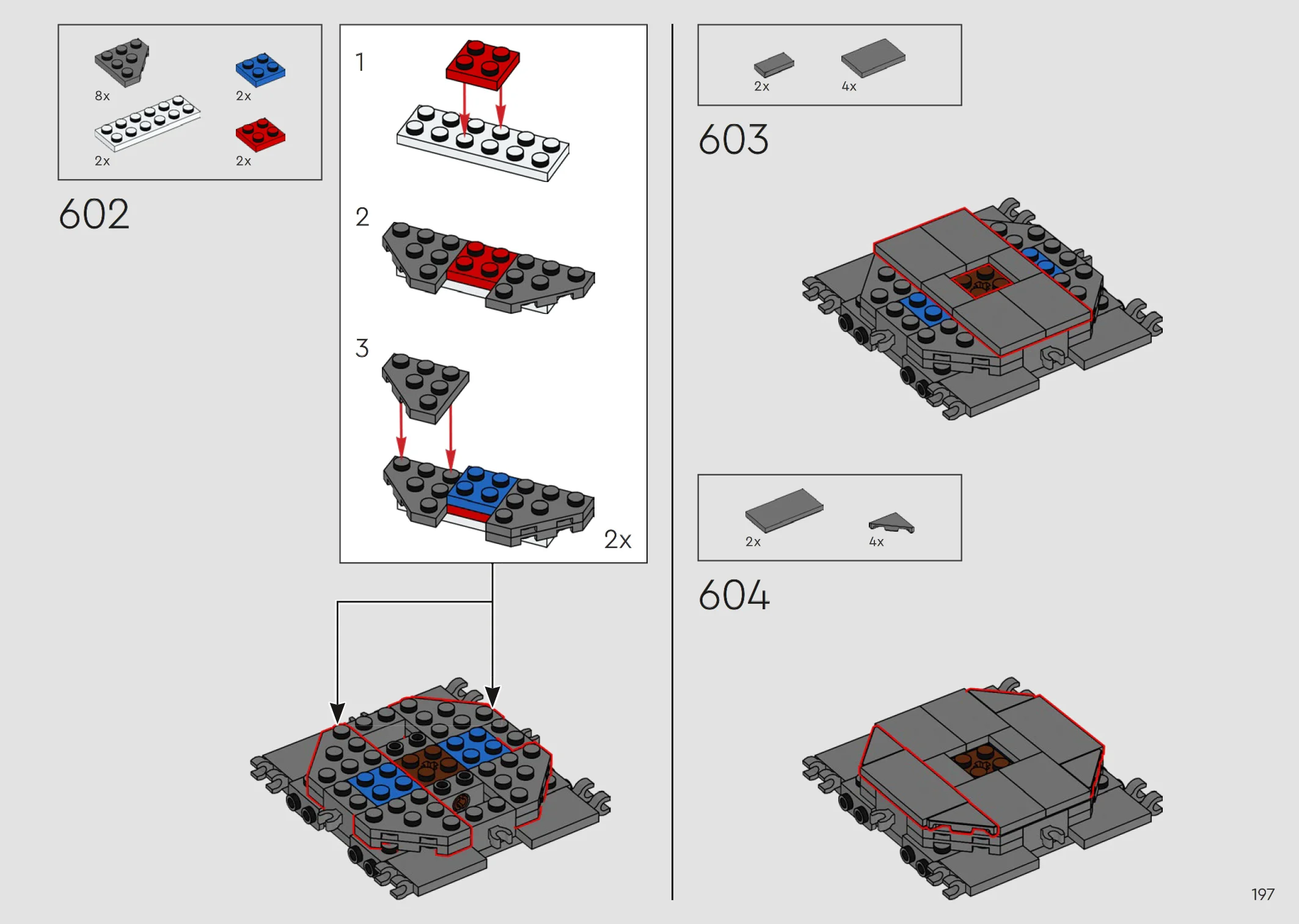 8x

2x

2x

2x

602

1

2

3

2x

2x

4x

603

2x

4x

604

197