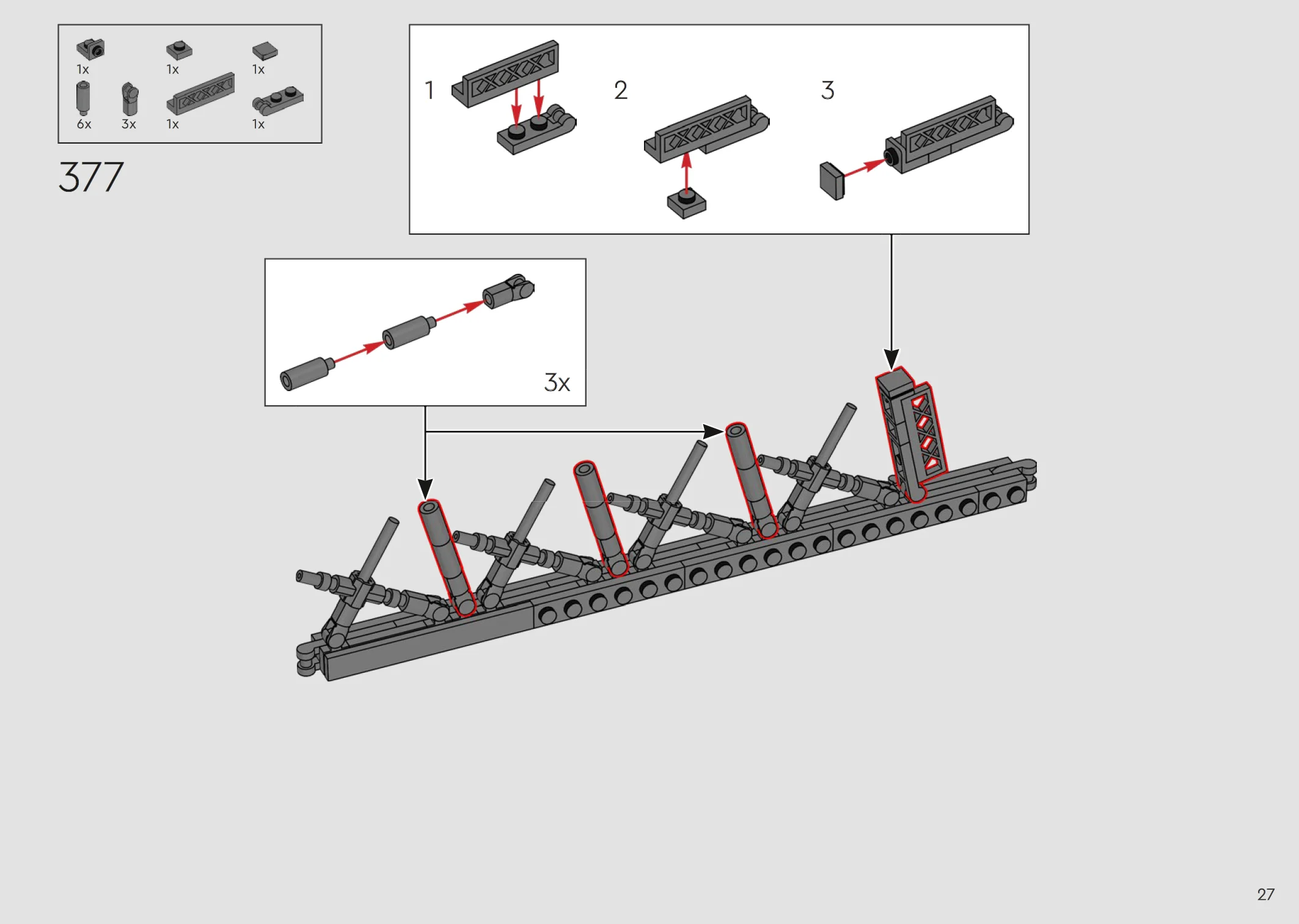 1x 1x 1x
6x 3x 1x 1x

377

1
2
3

3x

27