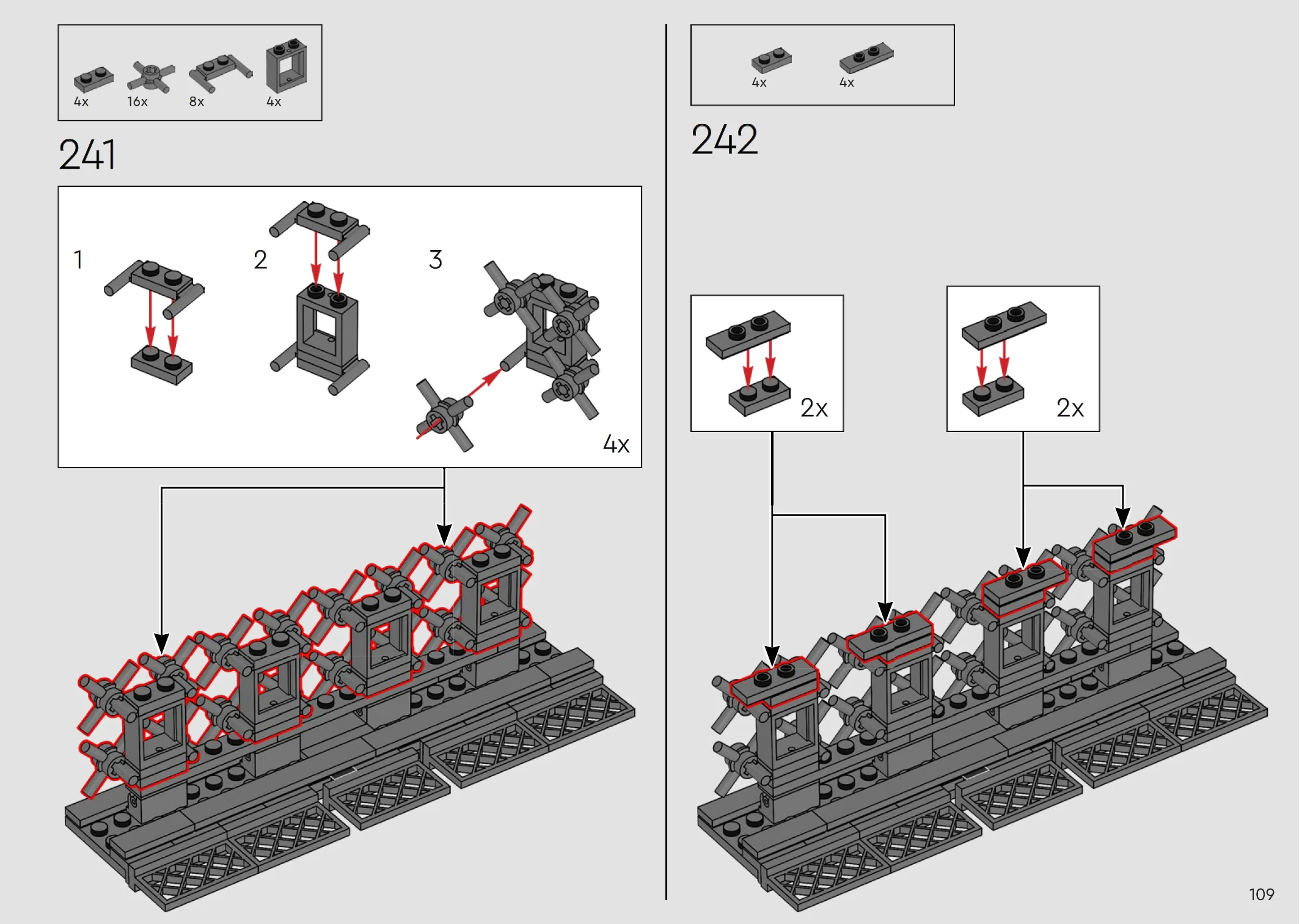 4x 16x 8x 4x

241

1

2

3

4x

4x 4x

242

2x

2x

109