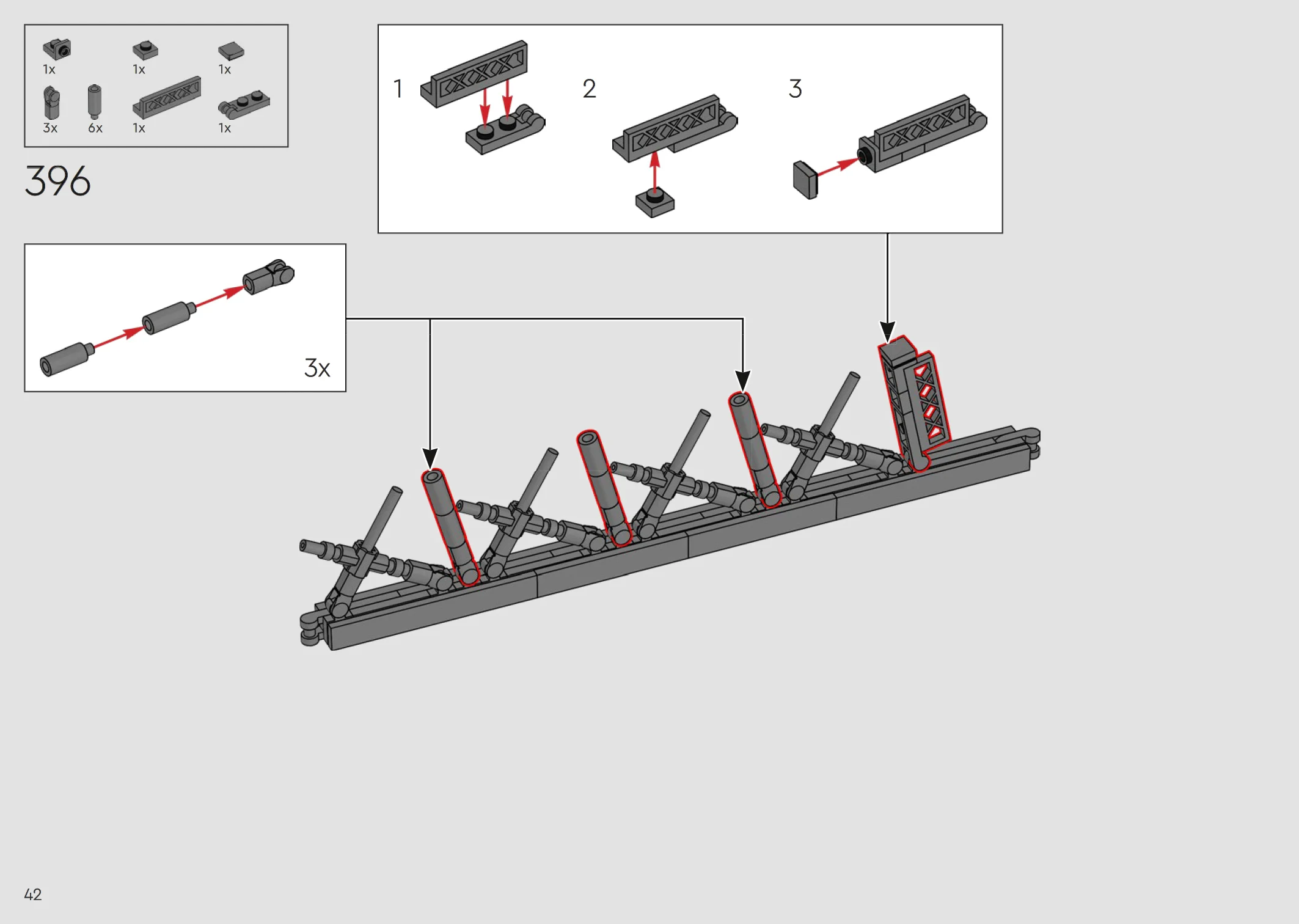 1x 1x 1x
3x 6x 1x 1x

396

1 2 3

3x

42