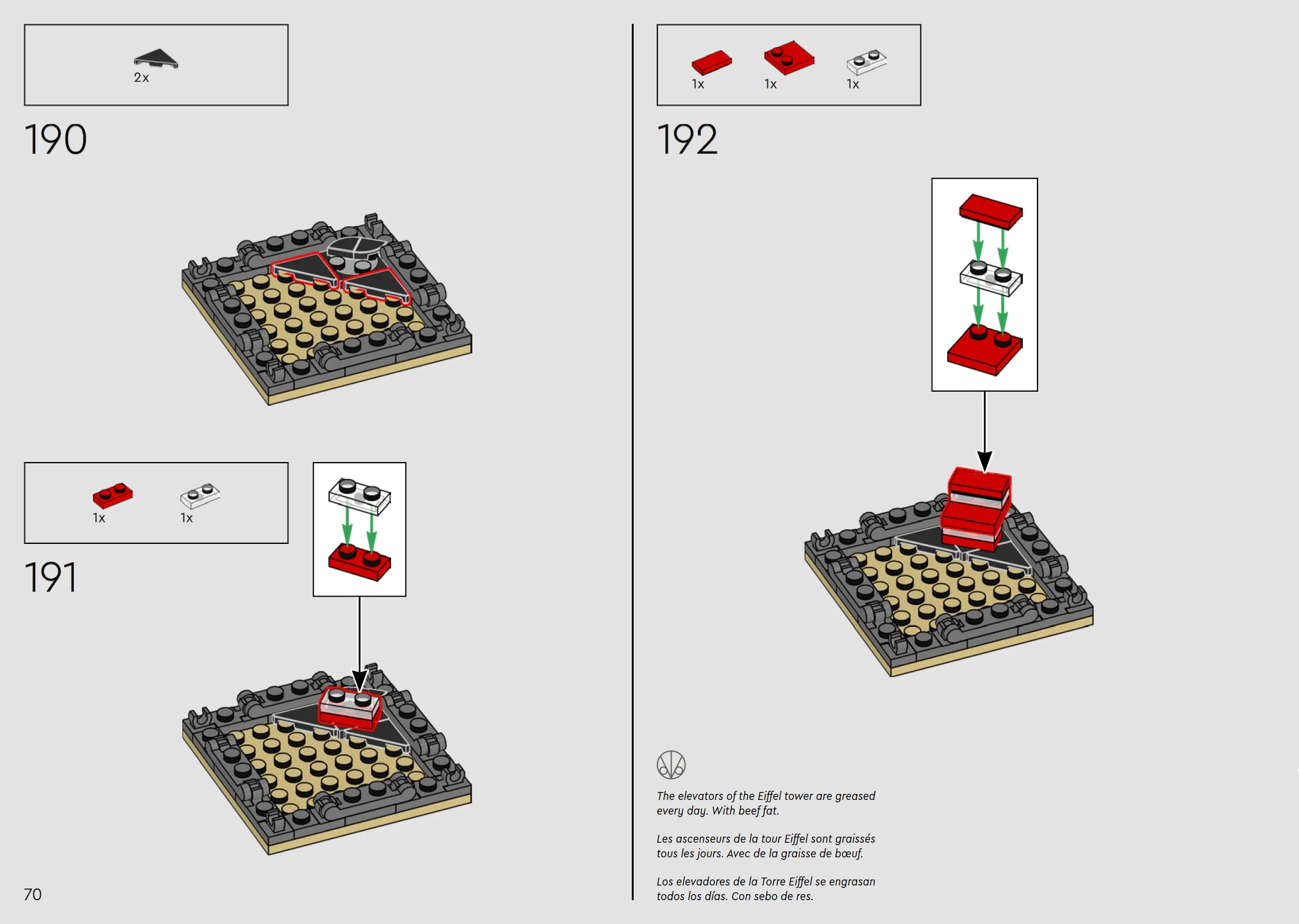 2x

190

1x 1x

191

70

1x 1x 1x

192

The elevators of the Eiffel tower are greased every day. With beef fat.

Les ascenseurs de la tour Eiffel sont graissés tous les jours. Avec de la graisse de bœuf.

Los elevadores de la Torre Eiffel se engrasan todos los días. Con sebo de res.