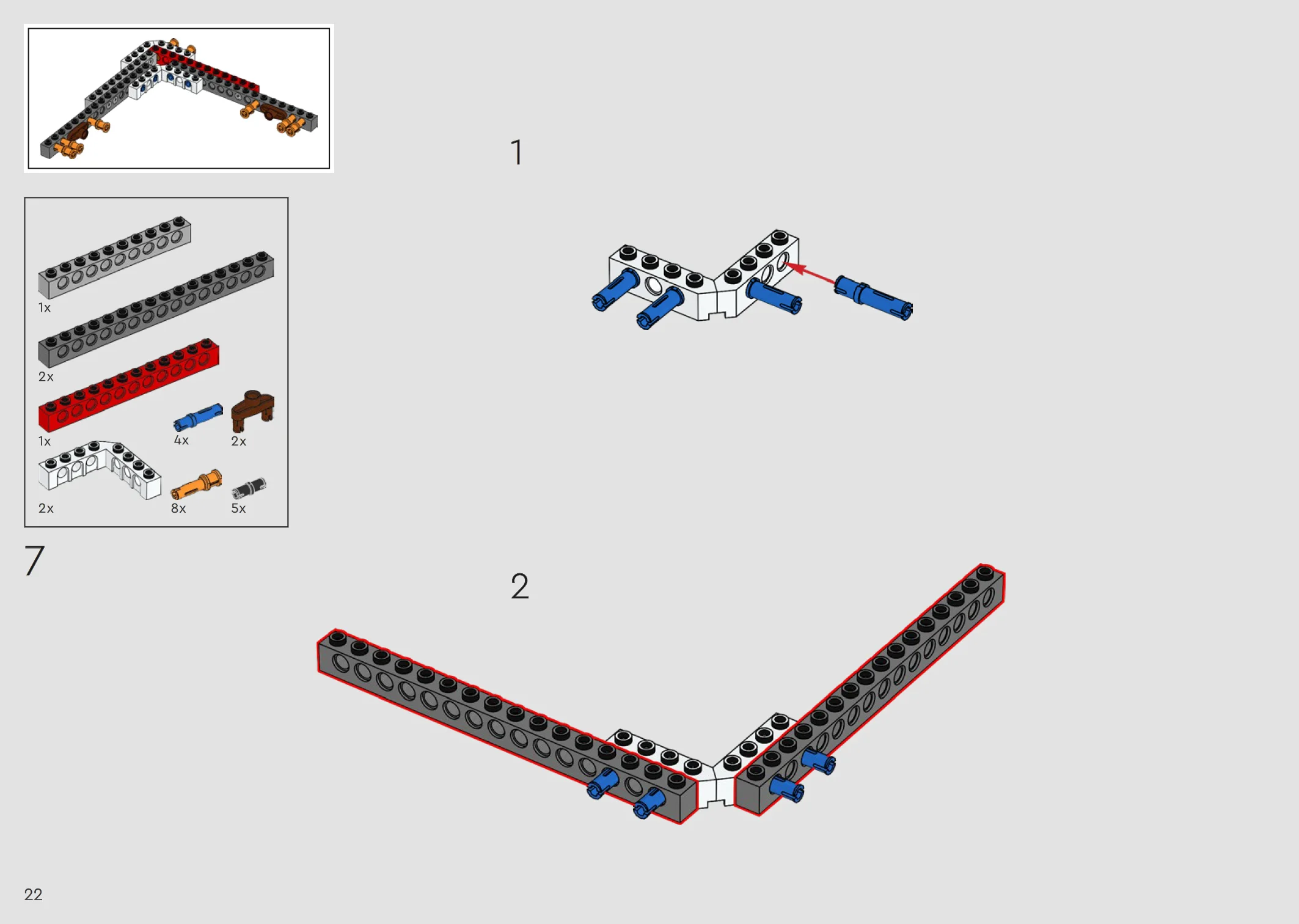 1x

2x

1x

4x

2x

2x

8x

5x

7

1

2

22