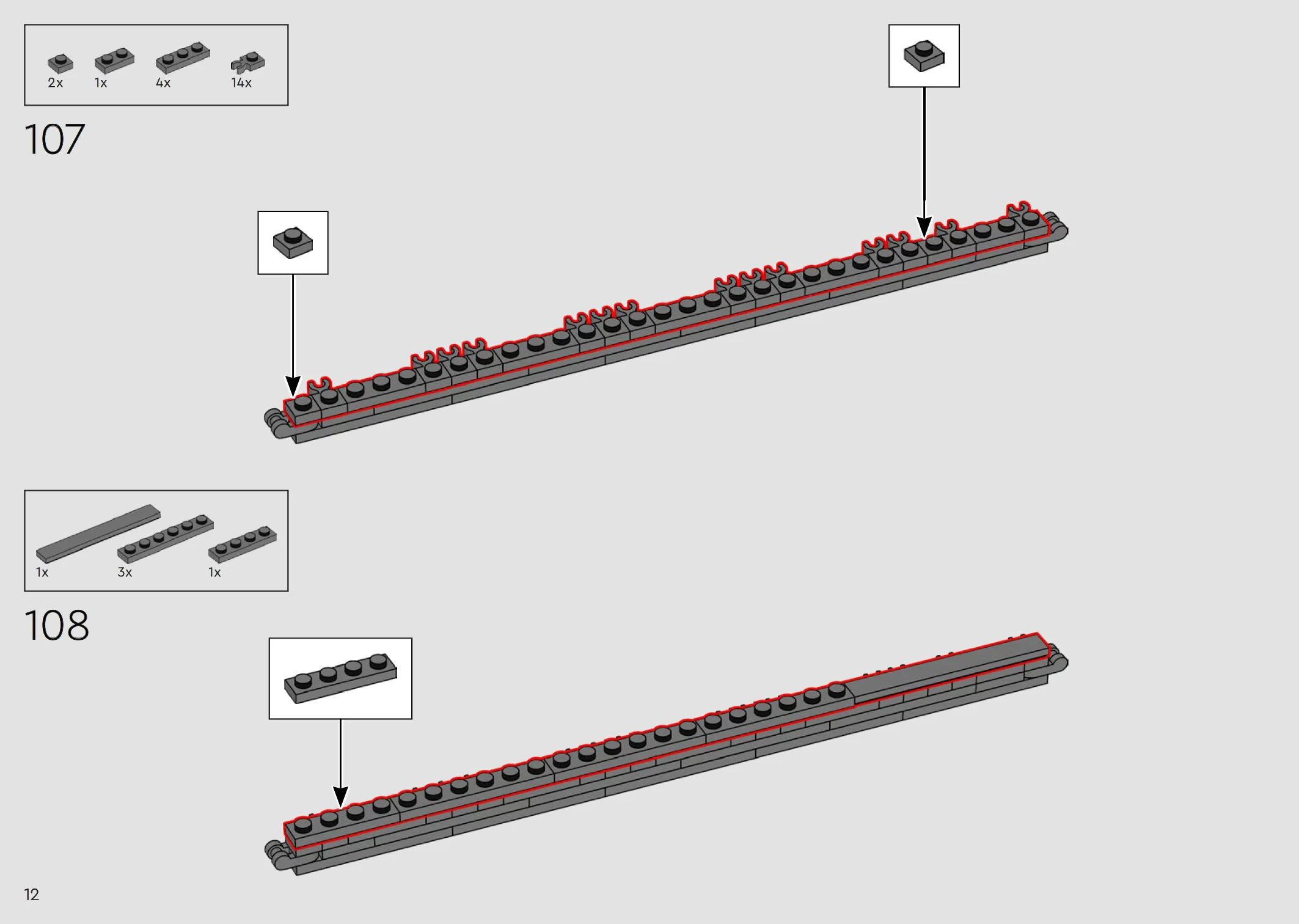 2x 1x 4x 14x

107

1x 3x 1x

108

12