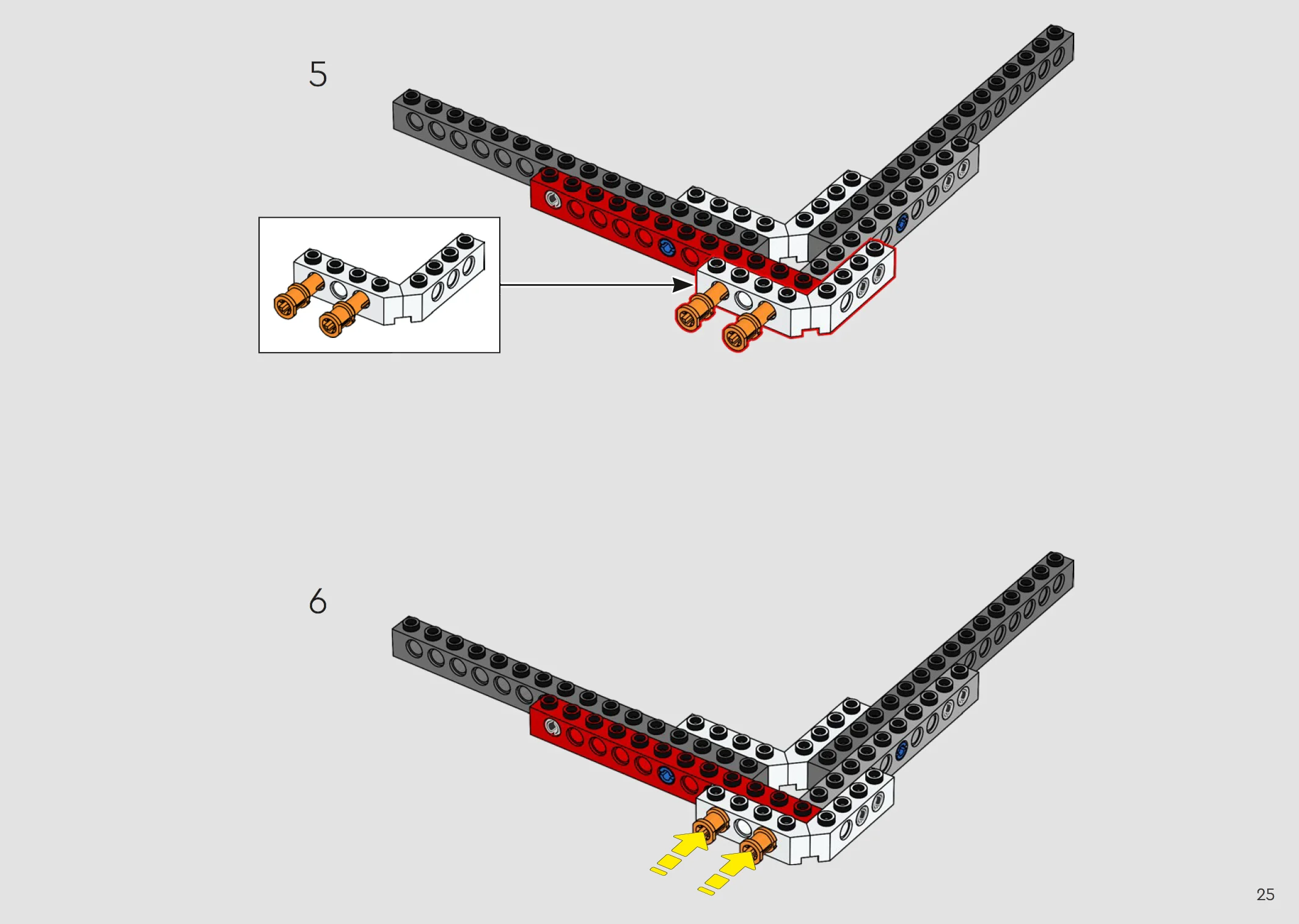 5

6

25