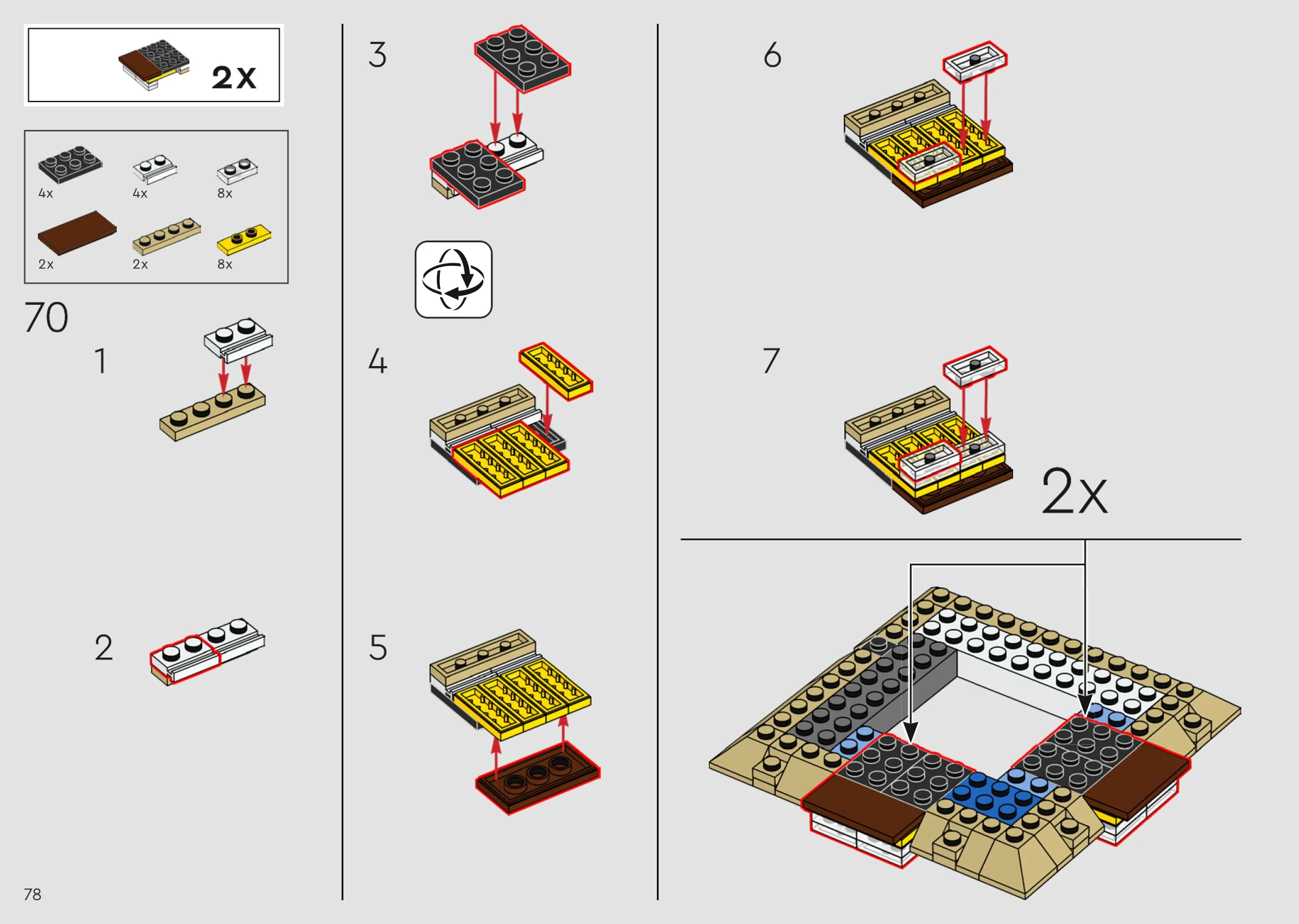 2x

4x
4x
8x
2x
2x
8x

70
1

2

3

4

5

6

7

2x

78