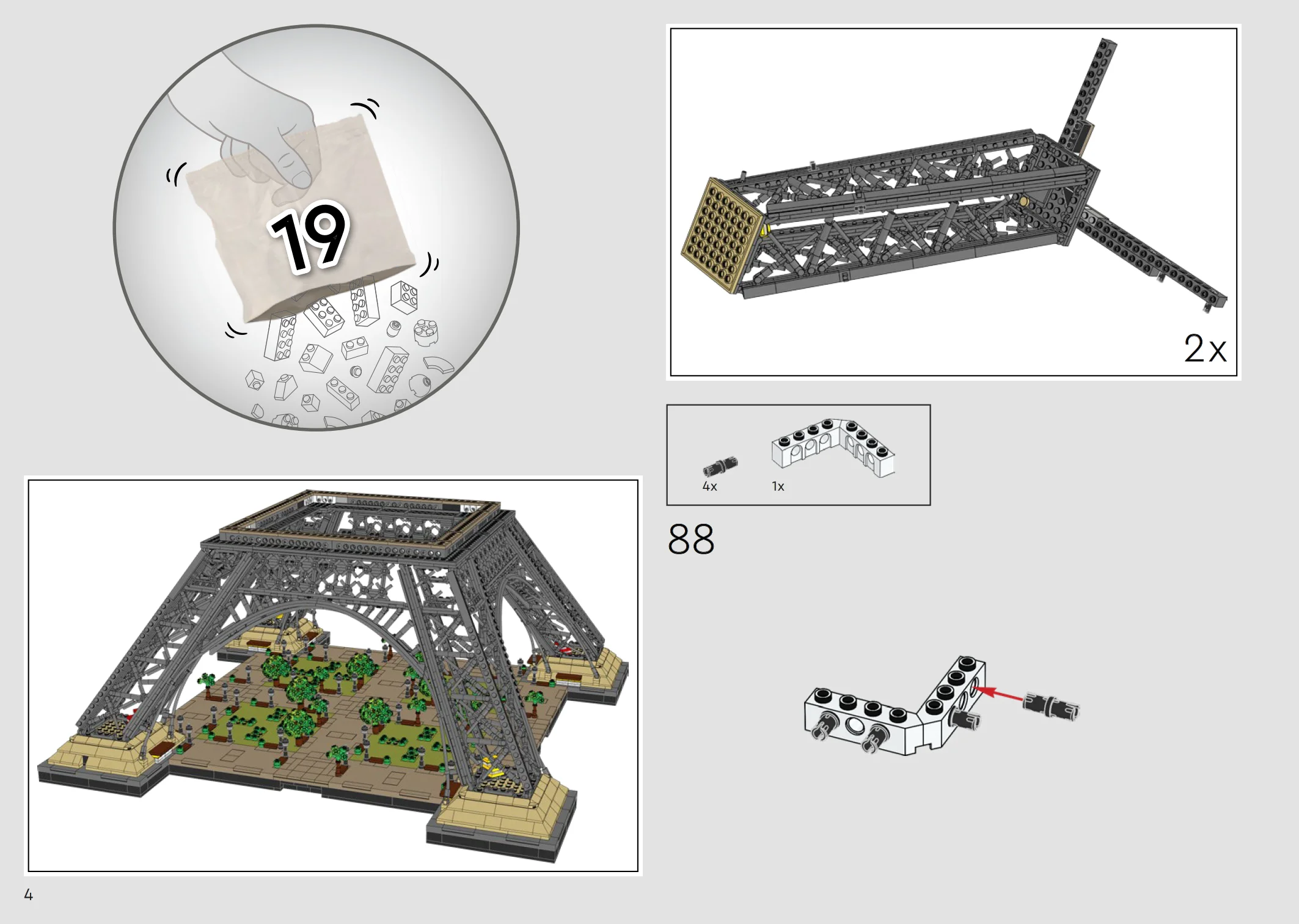 19

2x

4x

1x

88

4