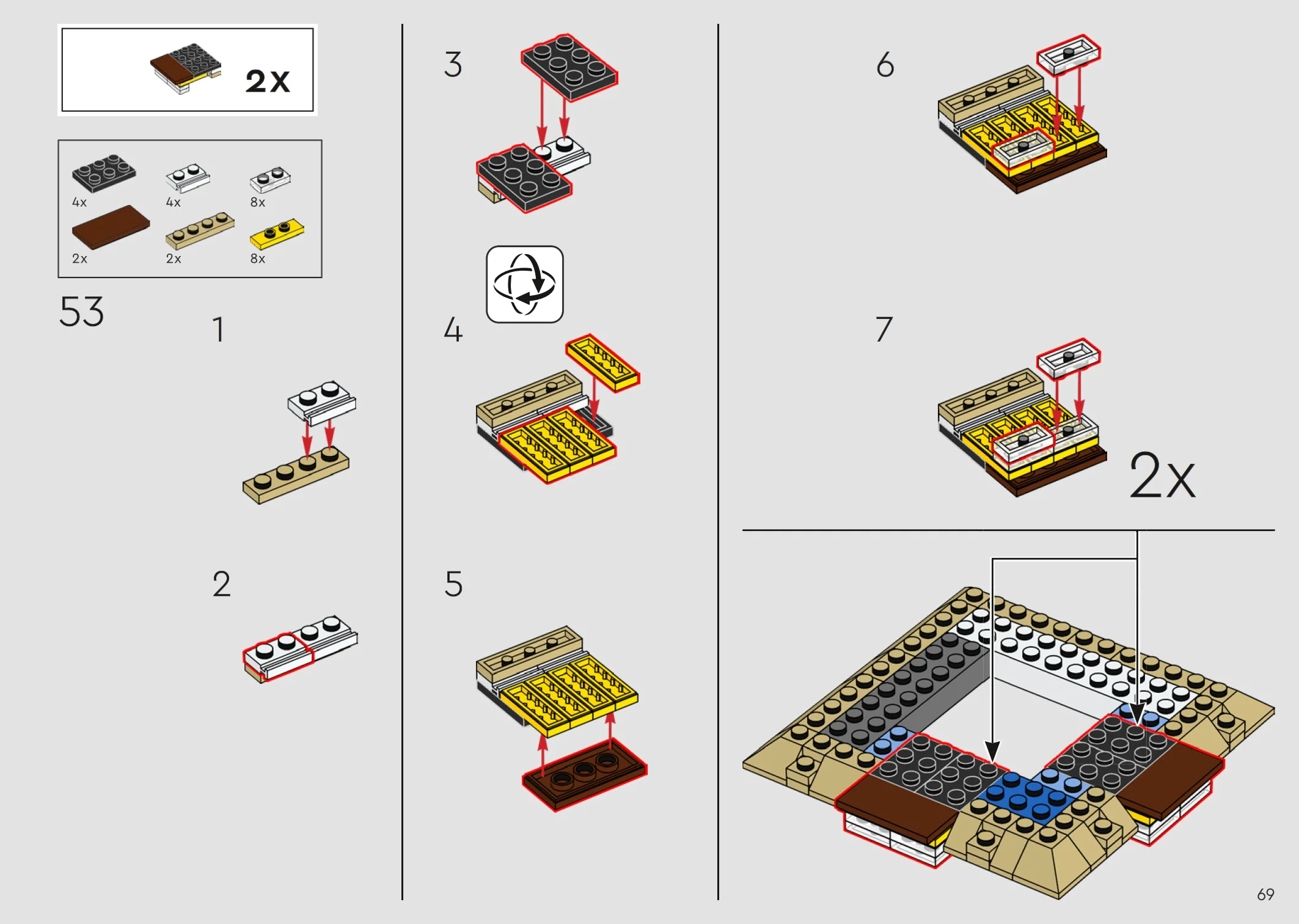 2x

4x
4x
8x
2x
2x
8x

53

1

2

3

4

5

6

7

2x

69