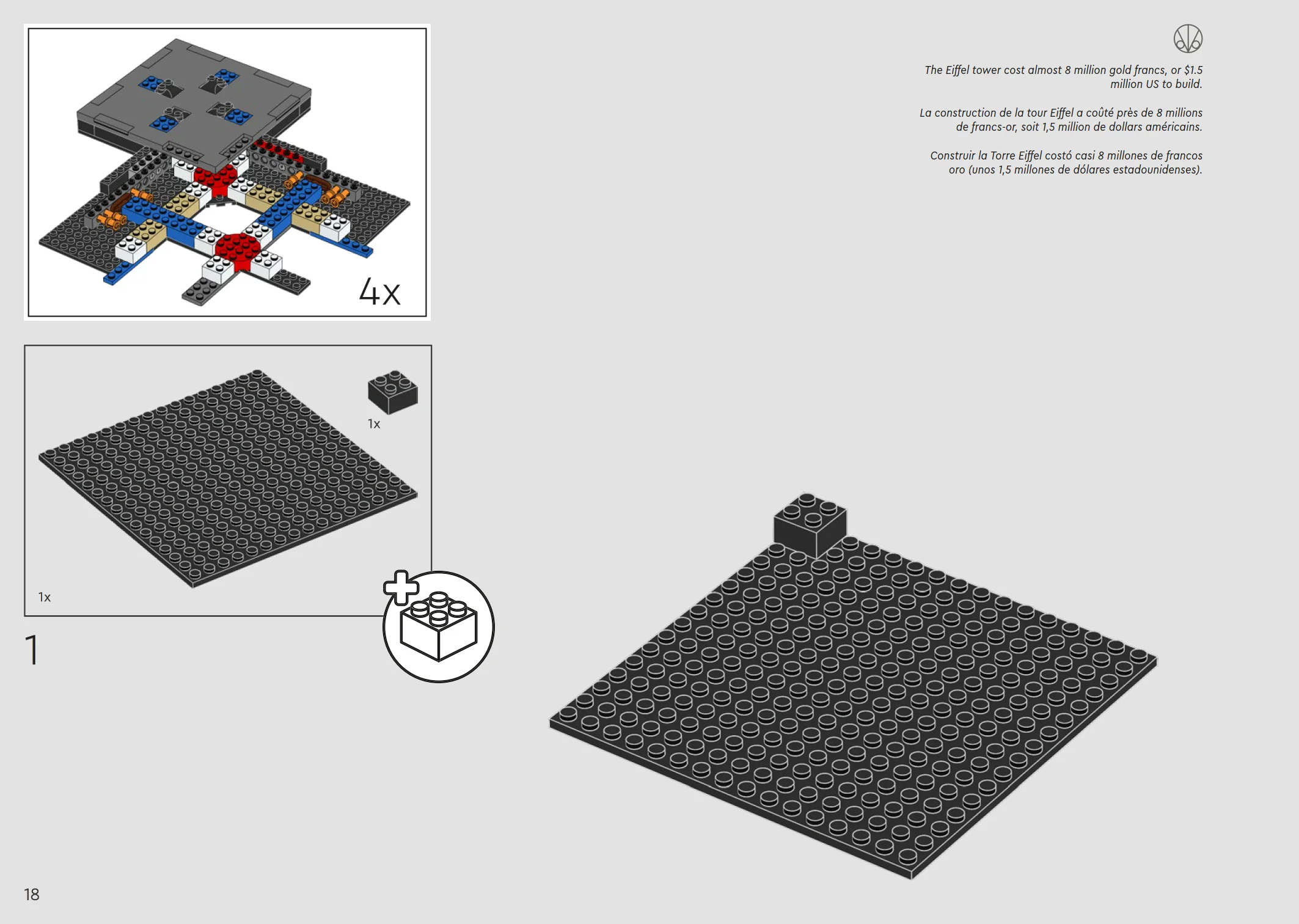 4x

The Eiffel tower cost almost 8 million gold francs, or $1.5 million US to build.

La construction de la tour Eiffel a coûté près de 8 millions de francs-or, soit 1,5 million de dollars américains.

Construir la Torre Eiffel costó casi 8 millones de francos oro (unos 1,5 millones de dólares estadounidenses).

1x

1x

1

18