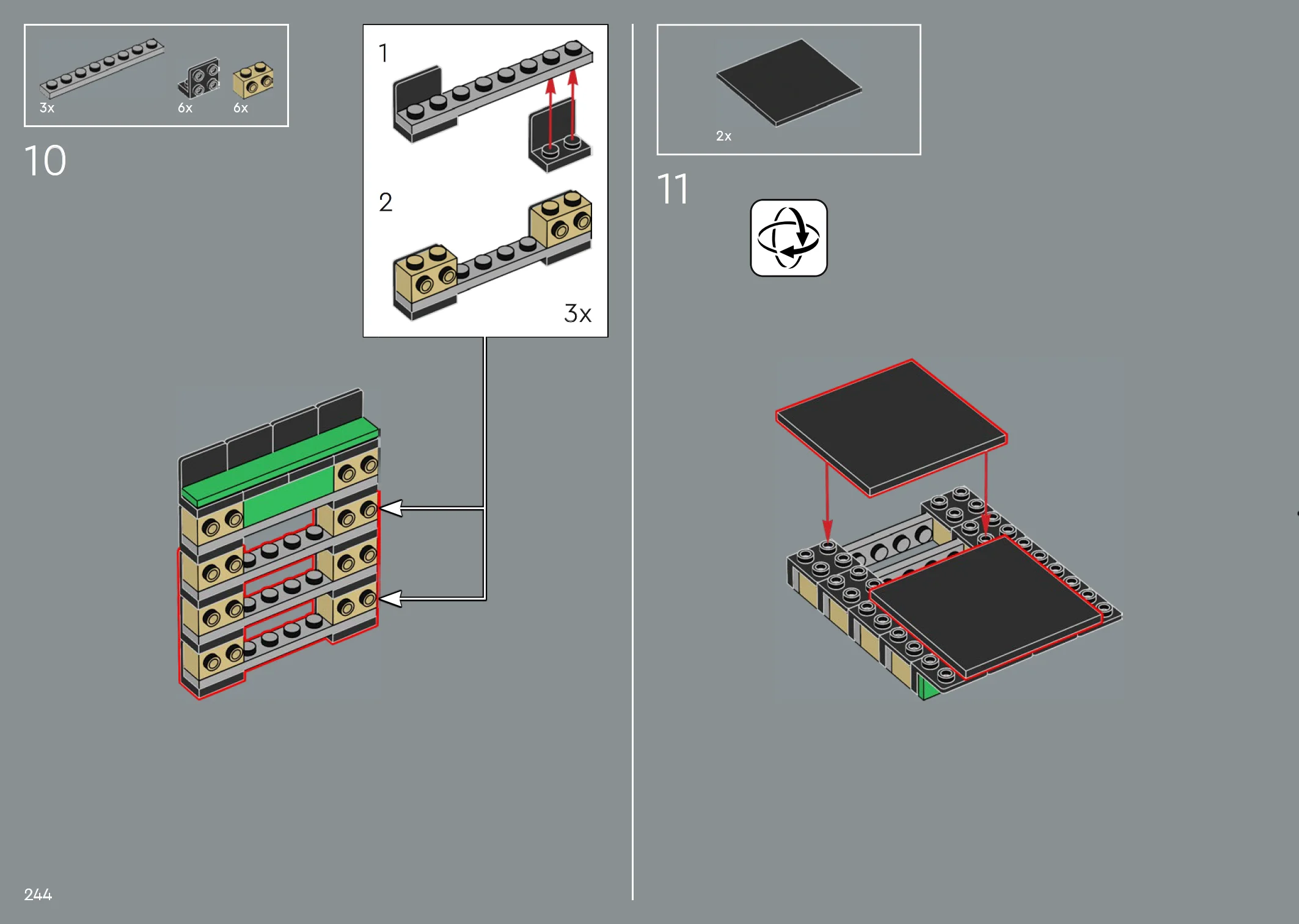 3x
6x
6x

10

1

2

3x

2x

11

244