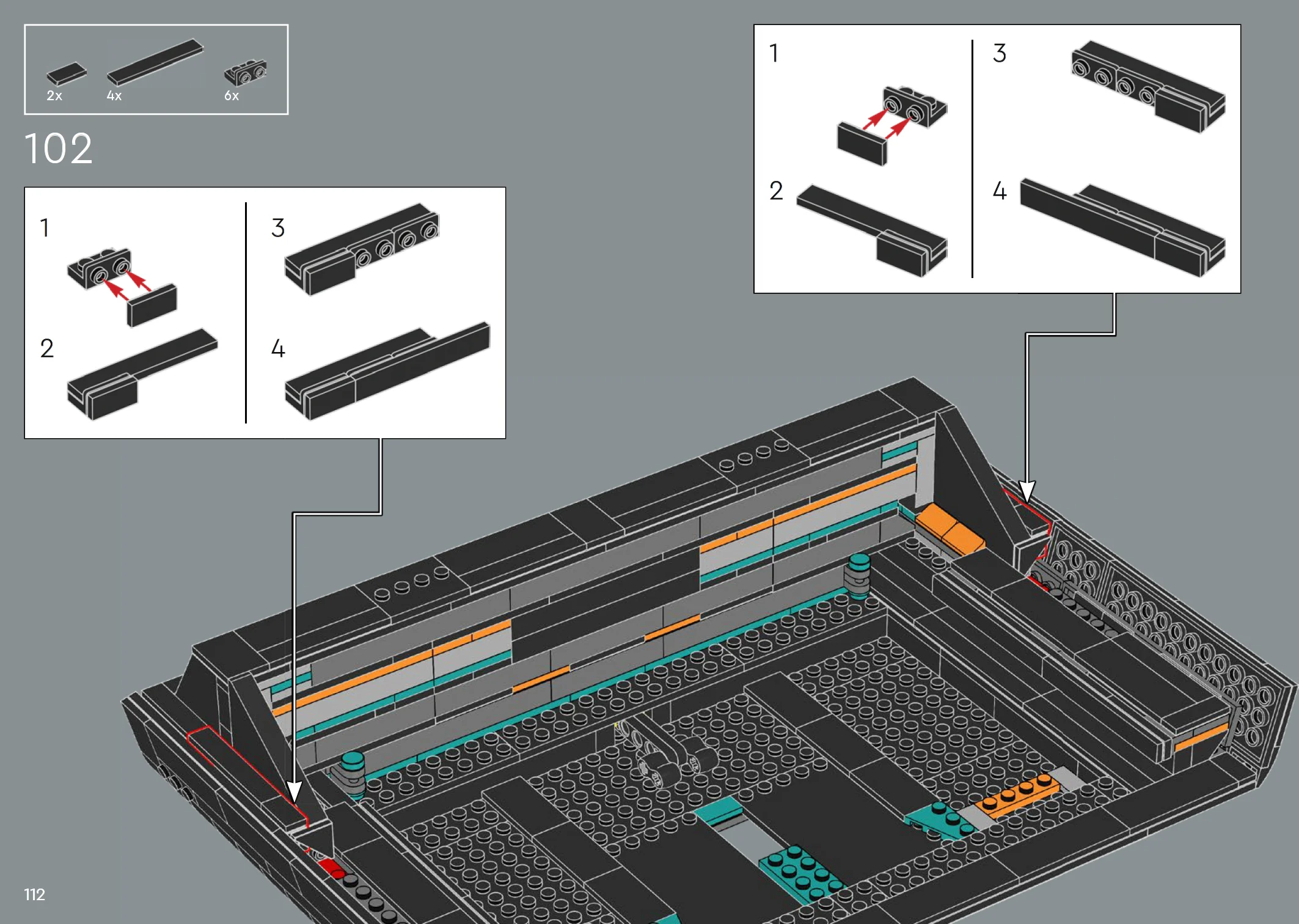 2x 4x 6x

102

1
2
3
4

1
2
3
4

112