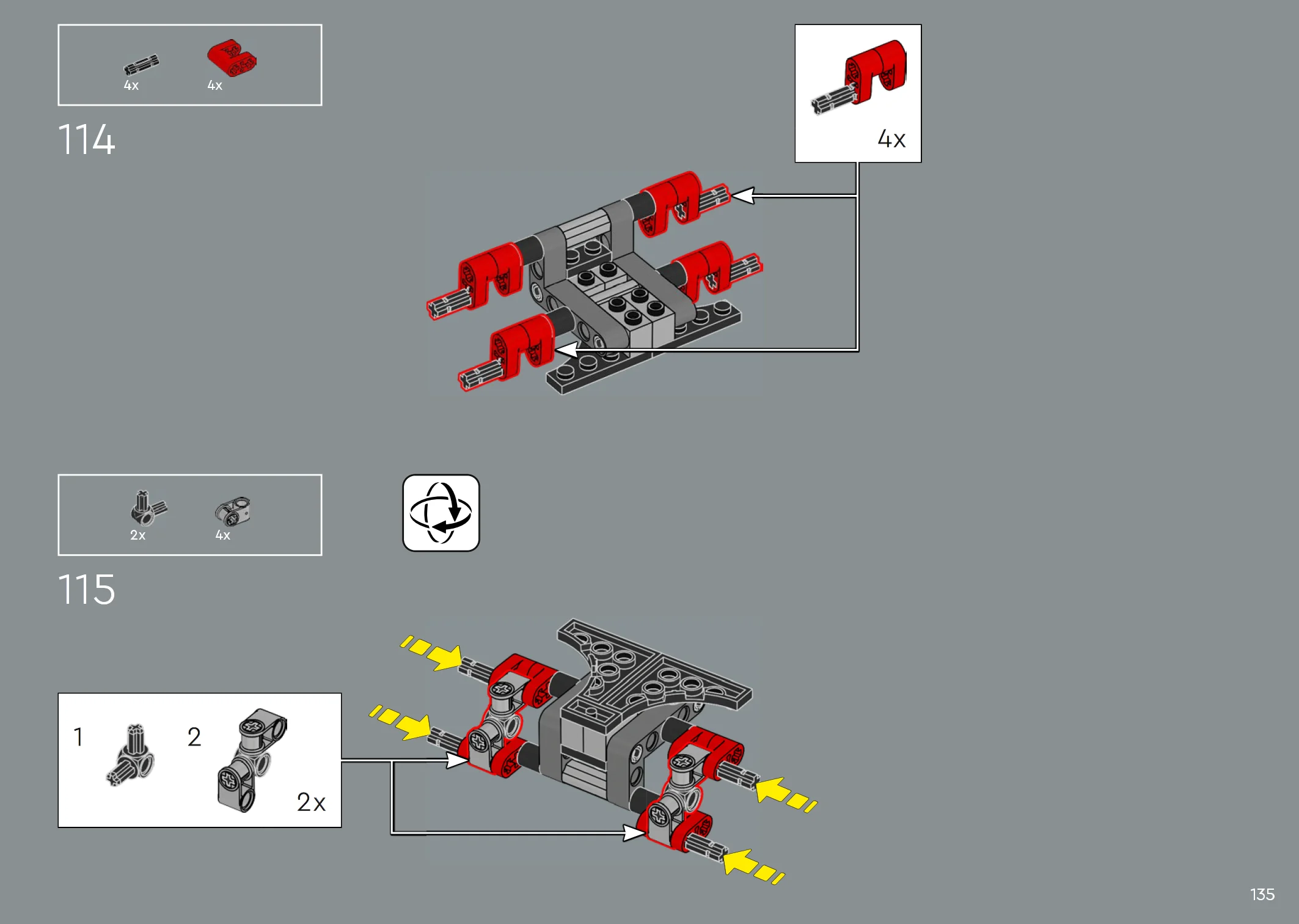 4x 4x

114

4x

2x 4x

115

1 2

2x

135