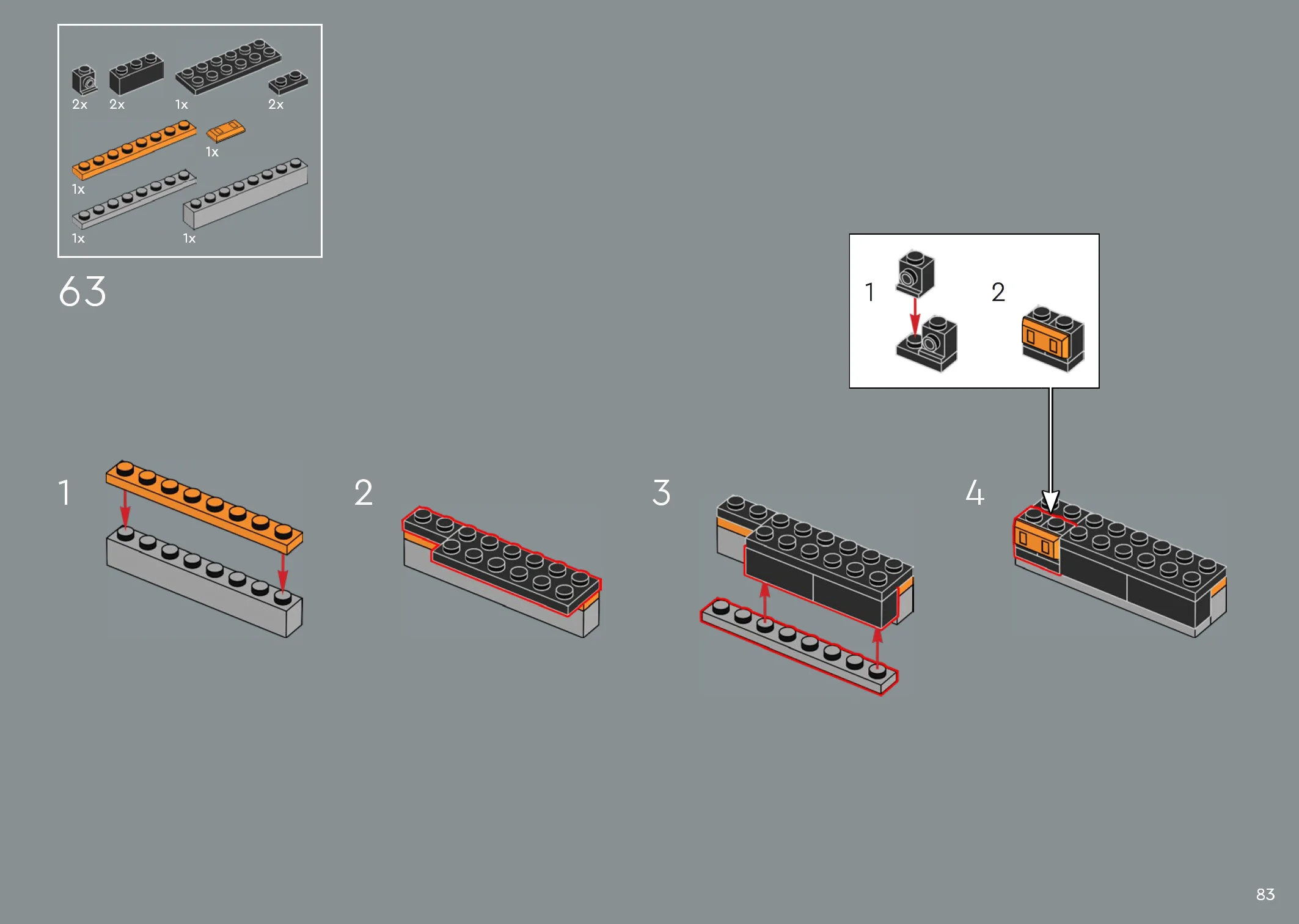 2x 2x 1x 2x

1x

1x

1x 1x

63

1 2

1

2

3

4

83