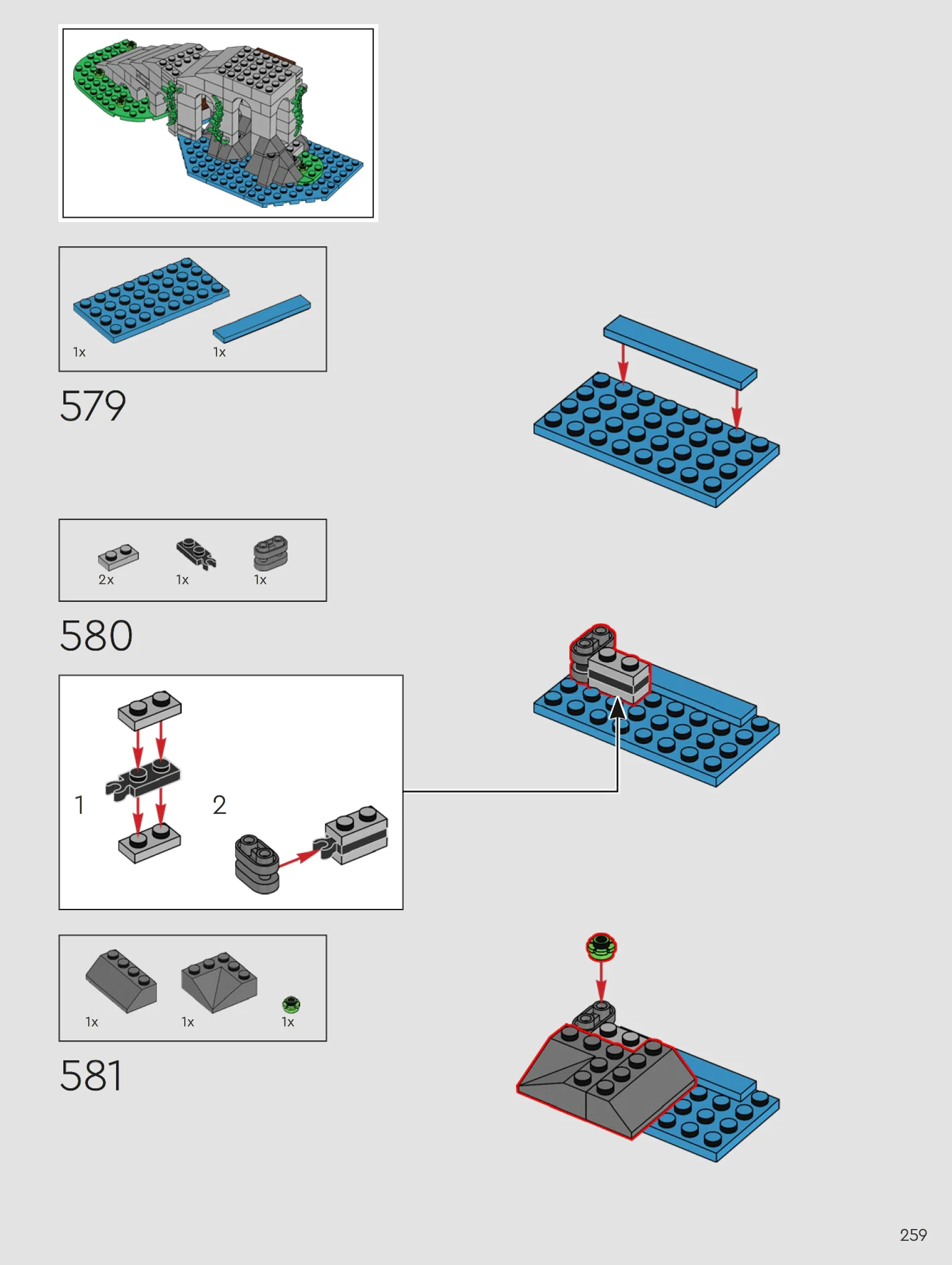 1x
1x

579

2x
1x
1x

580

1
2

1x
1x
1x

581

259