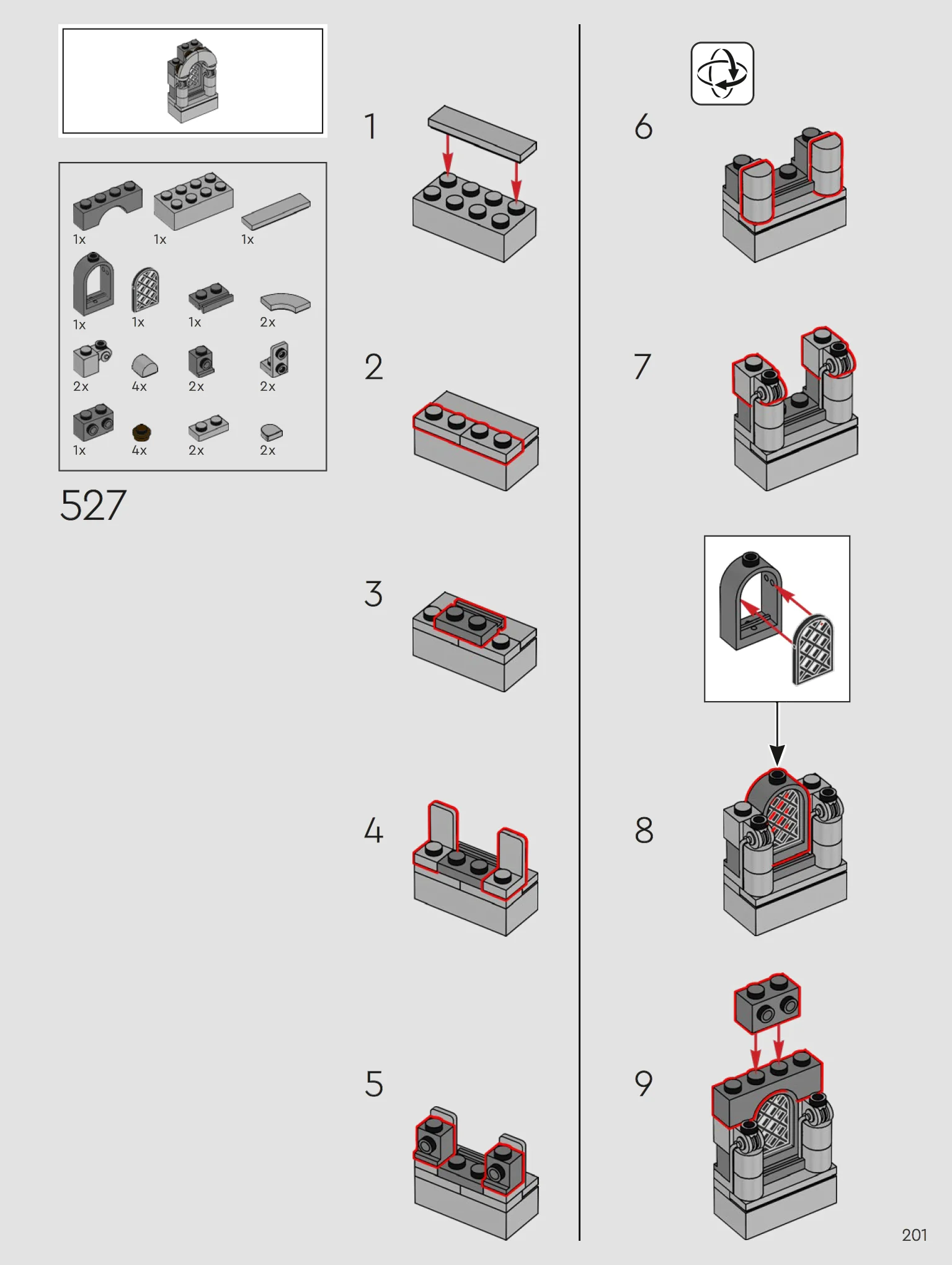 1x 1x 1x
1x 1x 1x 2x
2x 4x 2x 2x
1x 4x 2x 2x

527

1

2

3

4

5

6

7

8

9

201