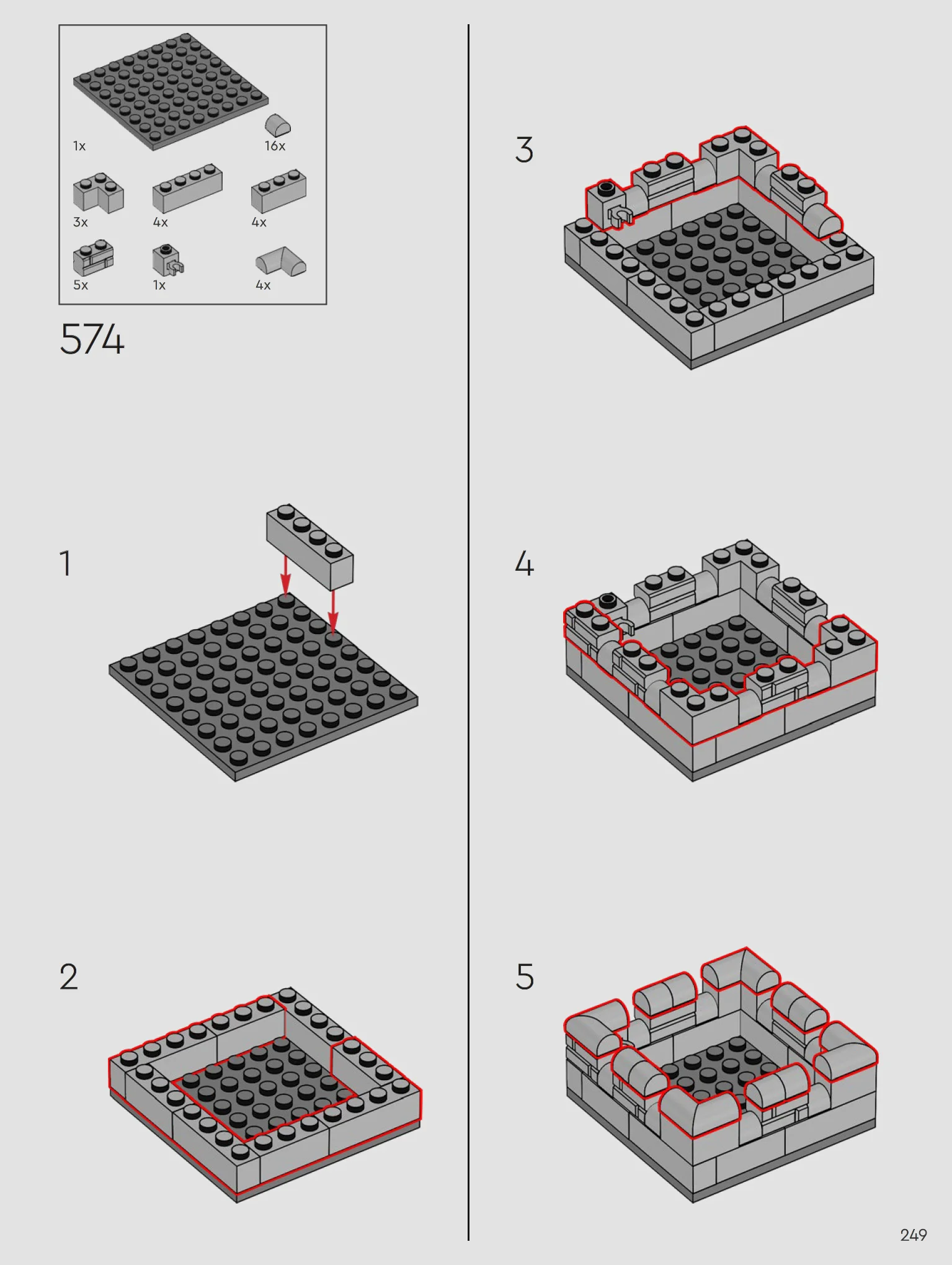 1x
16x
3x
4x
4x
5x
1x
4x

574

1

2

3

4

5

249