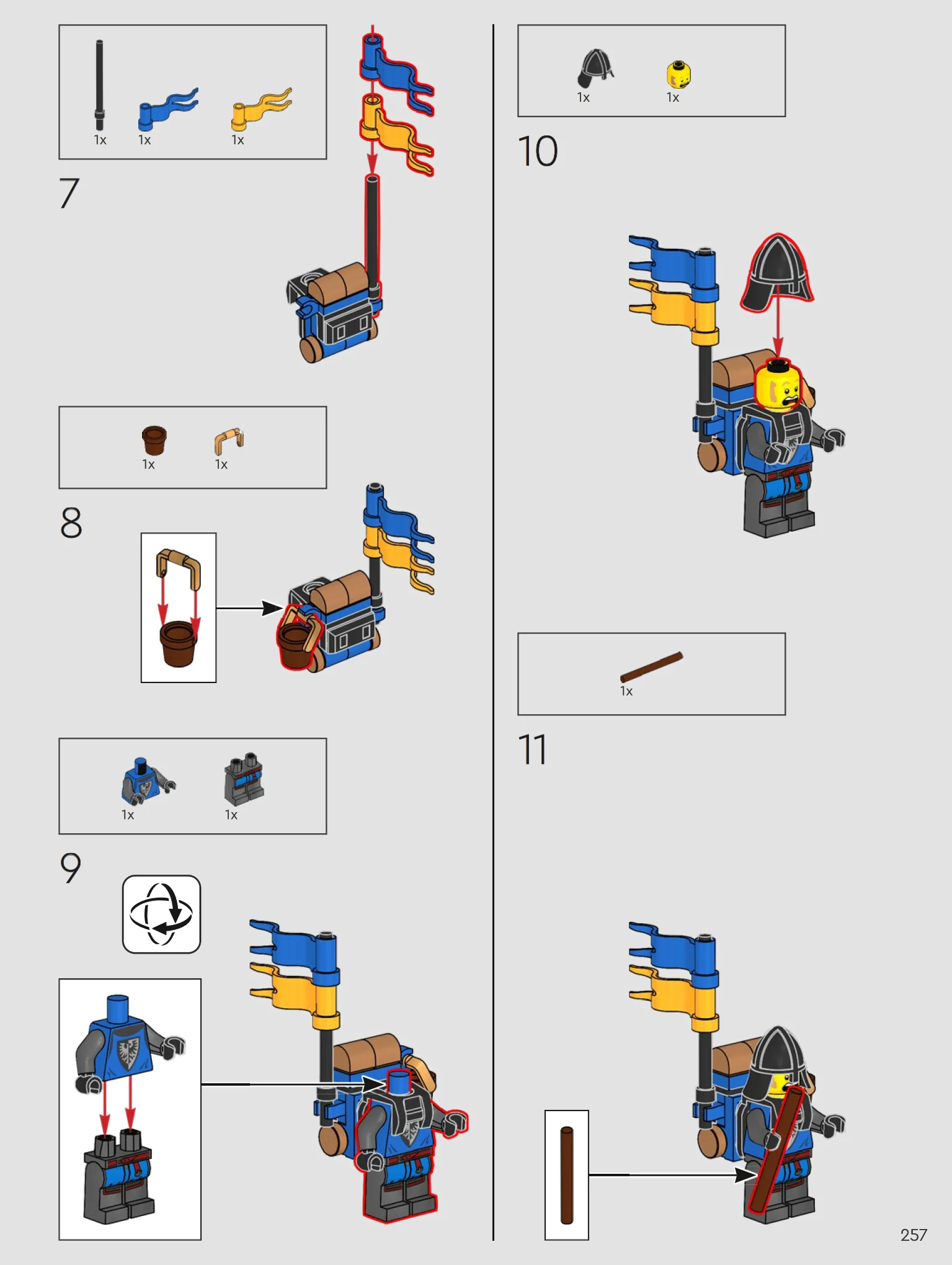 1x 1x 1x

7

1x 1x

8

1x 1x

9

1x 1x

10

1x

11

257