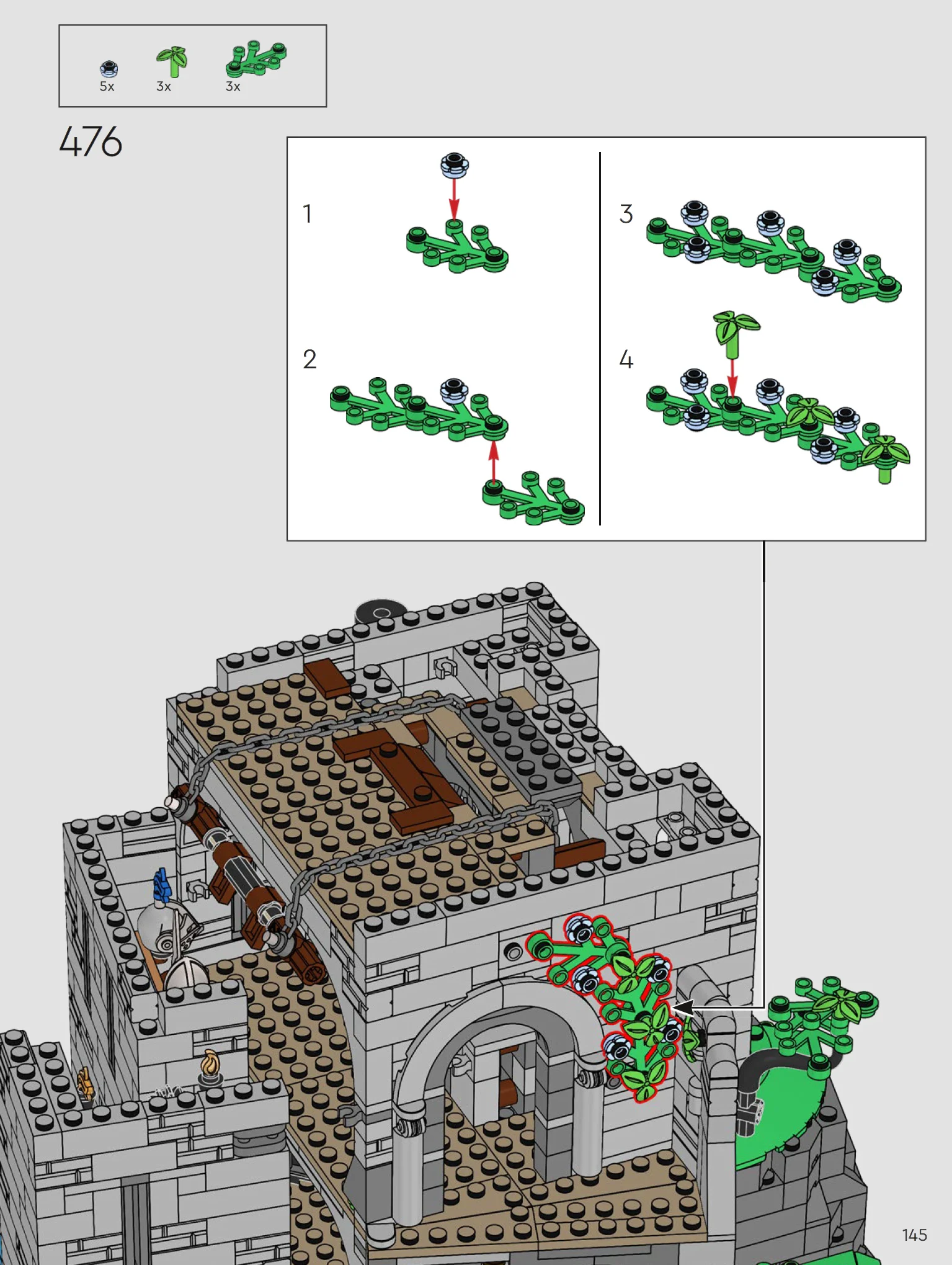 5x 3x 3x

476

1

2

3

4

145