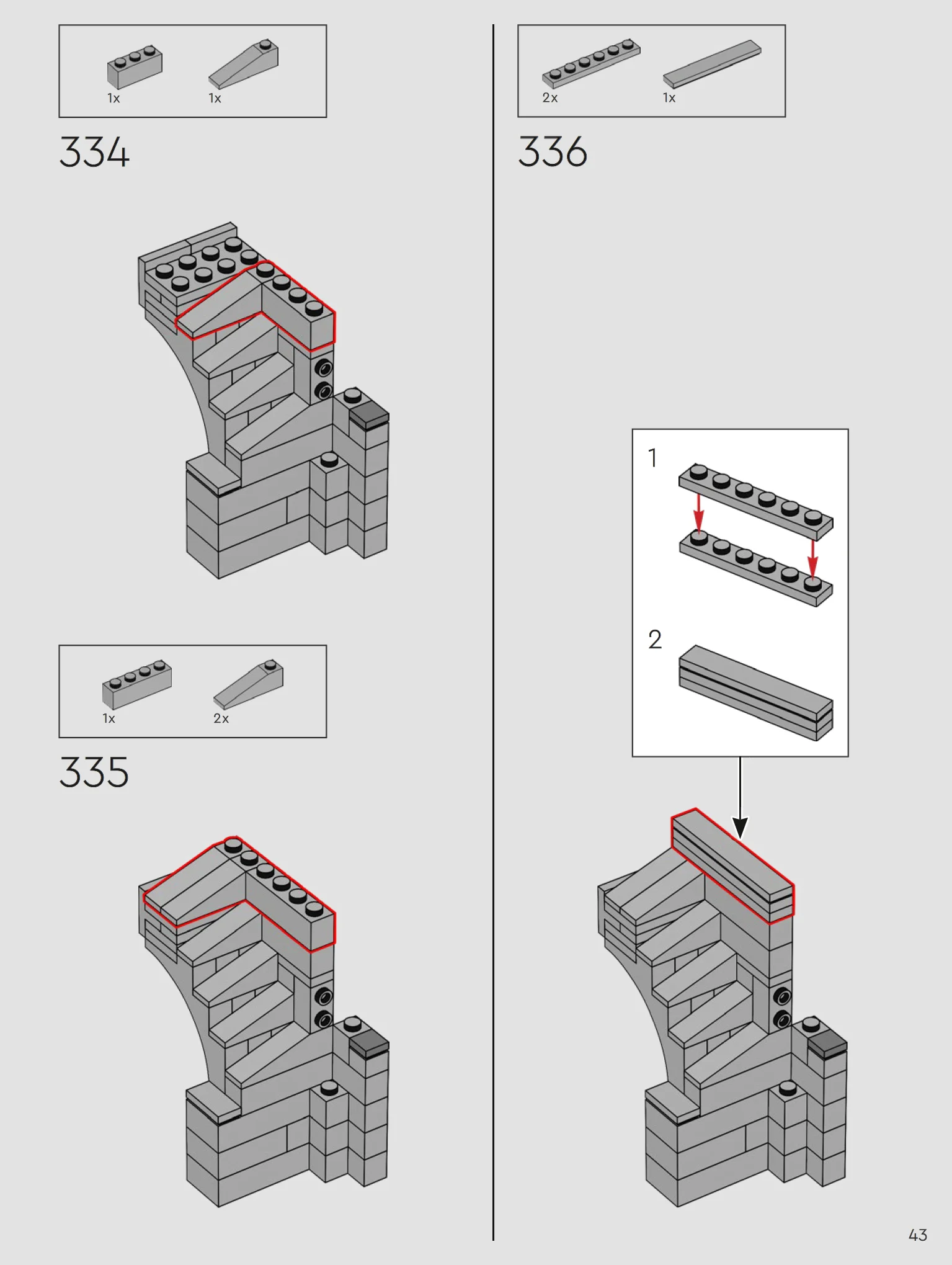 1x 1x

334

1x 2x

335

2x 1x

336

1

2

43