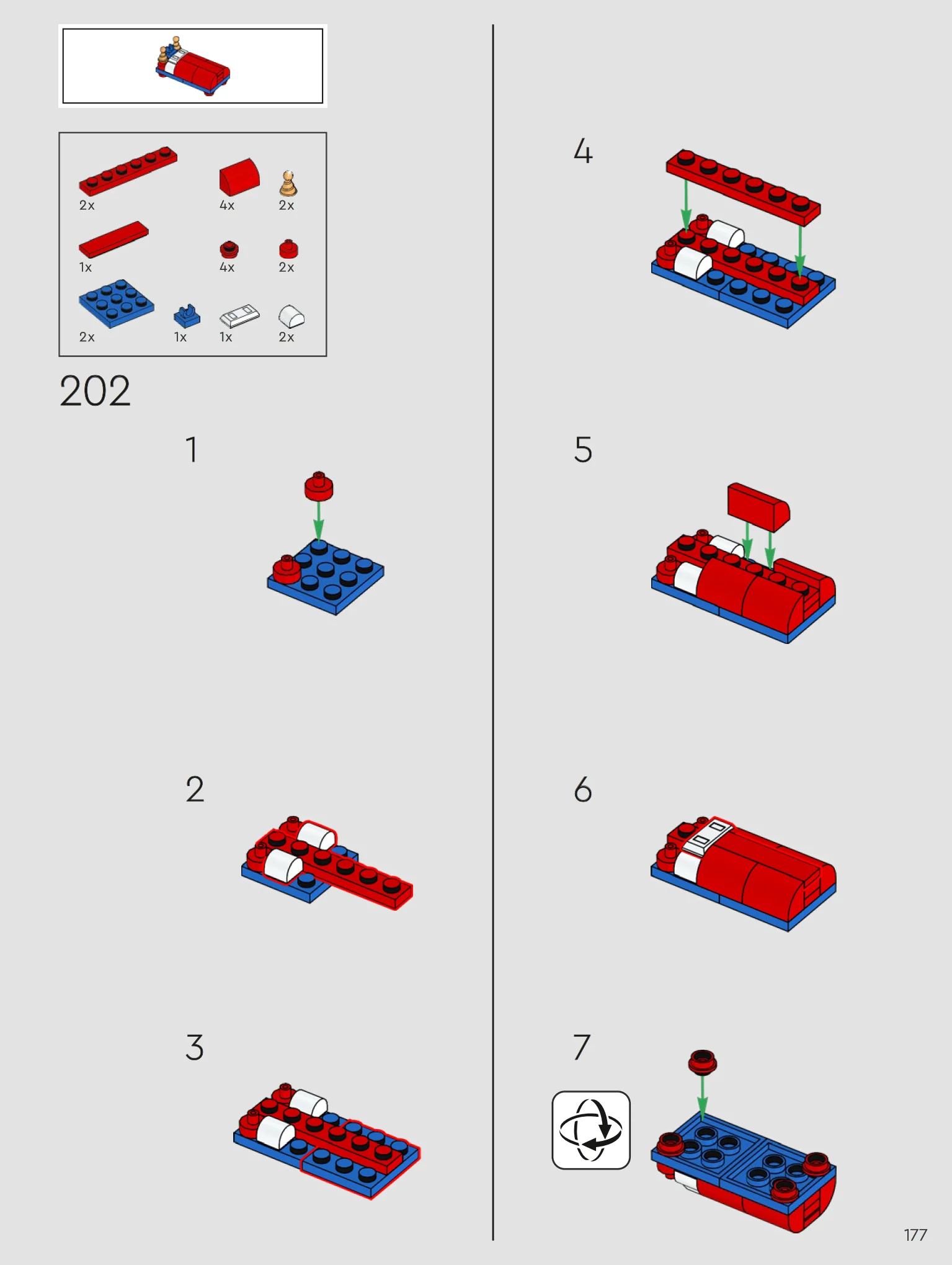 2x 4x 2x

1x 4x 2x

2x 1x 1x 2x

202

1

2

3

4

5

6

7

177