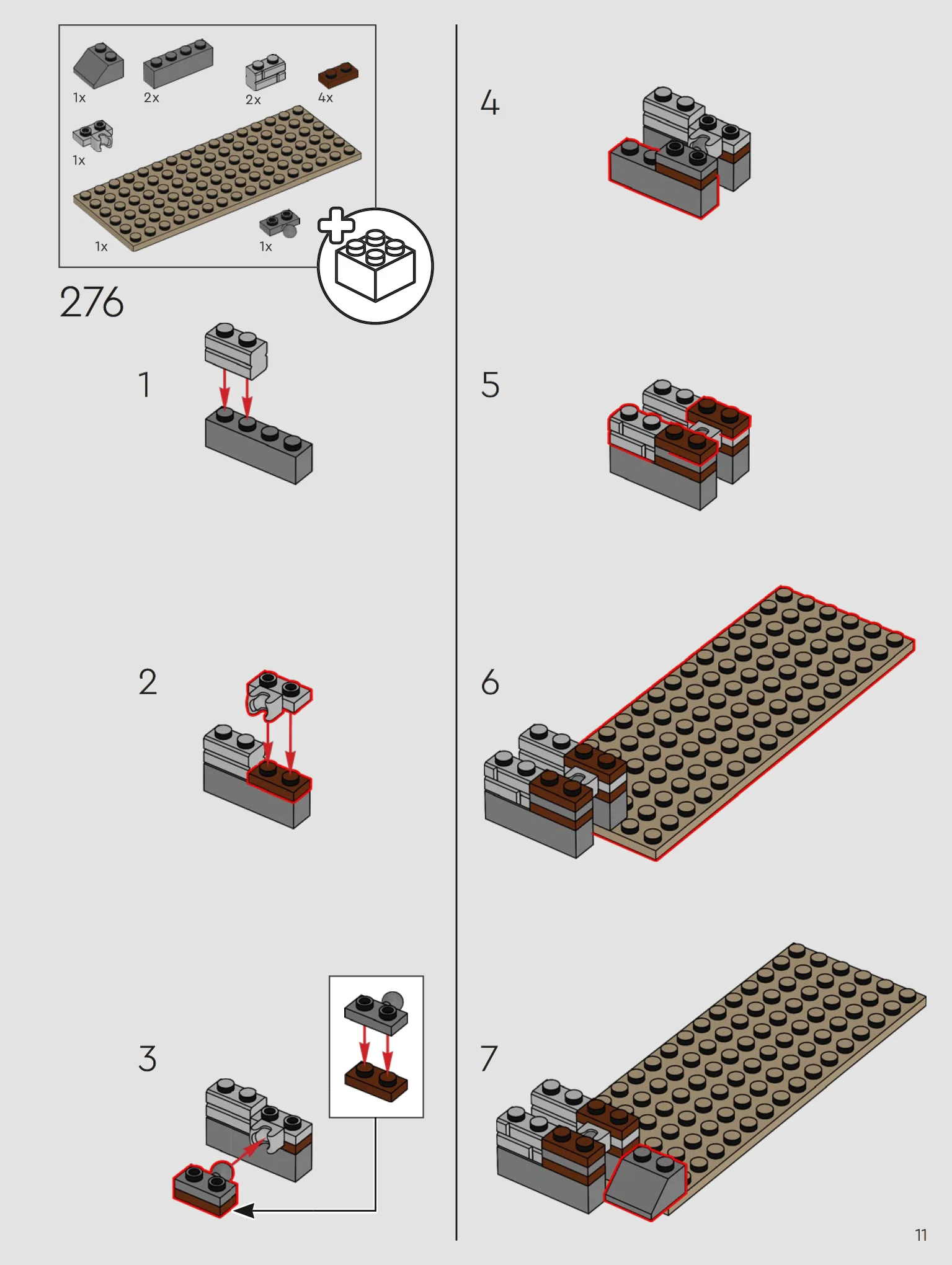 1x 2x 2x 4x
1x
1x 1x

276

1

2

3

4

5

6

7

11