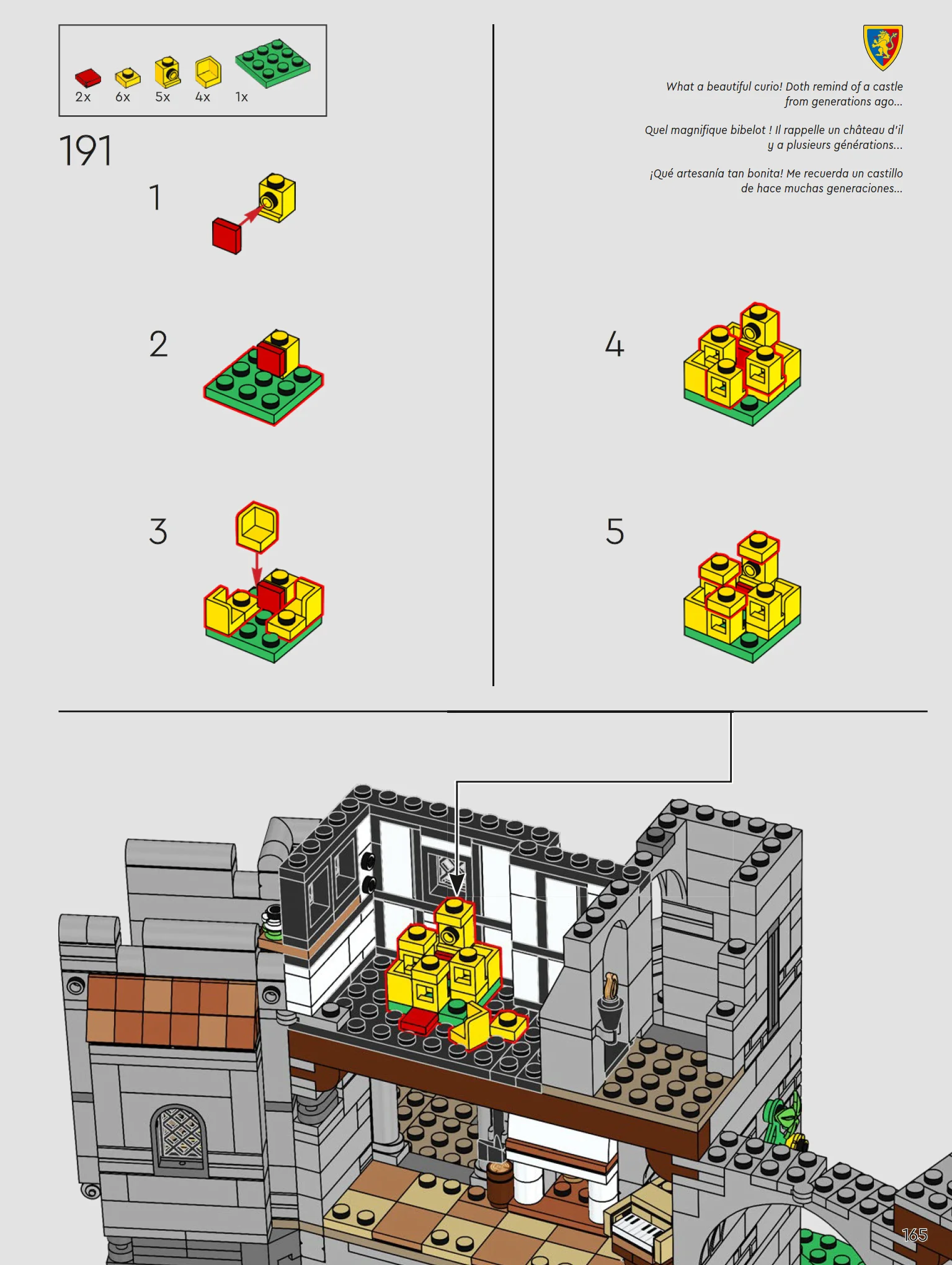 2x 6x 5x 4x 1x

191

1

2

3

What a beautiful curio! Doth remind of a castle from generations ago...

Quel magnifique bibelot ! Il rappelle un château d'il y a plusieurs générations...

¡Qué artesanía tan bonita! Me recuerda un castillo de hace muchas generaciones...

4

5

165