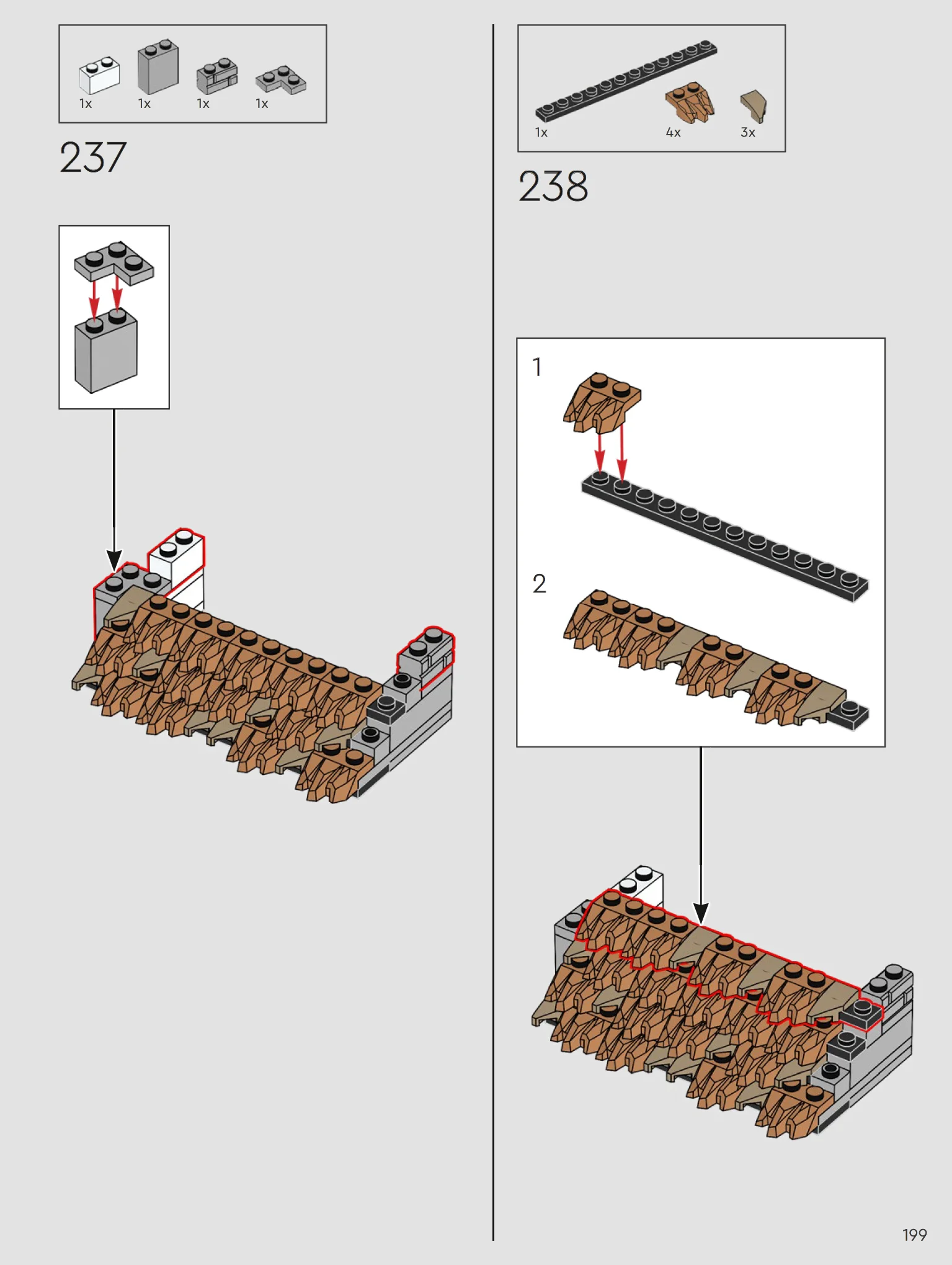 1x 1x 1x 1x

237

1x 4x 3x

238

1

2

199