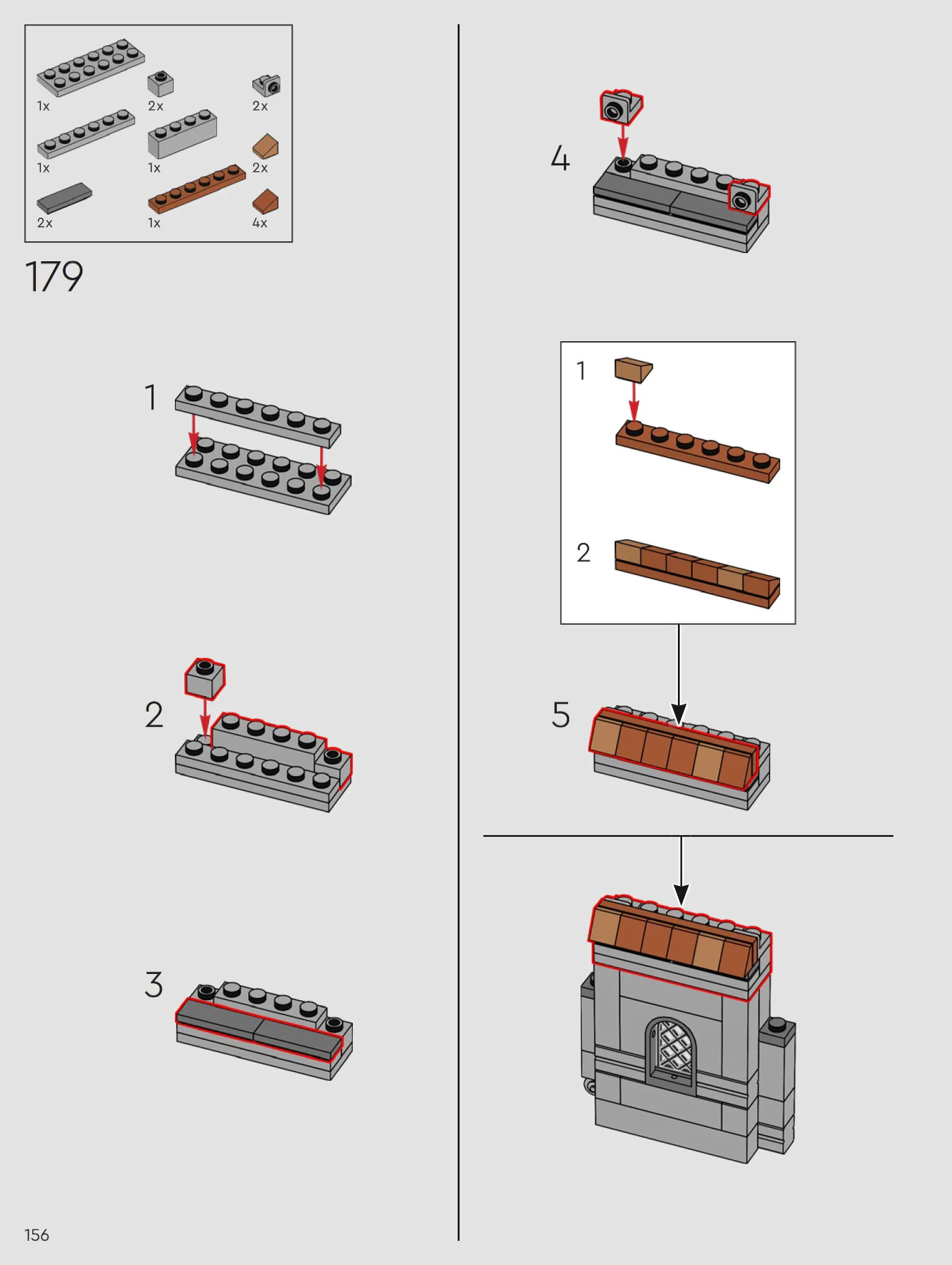 1x
2x
2x
1x
1x
2x
2x
1x
4x

179

1

2

3

4

1

2

5

156