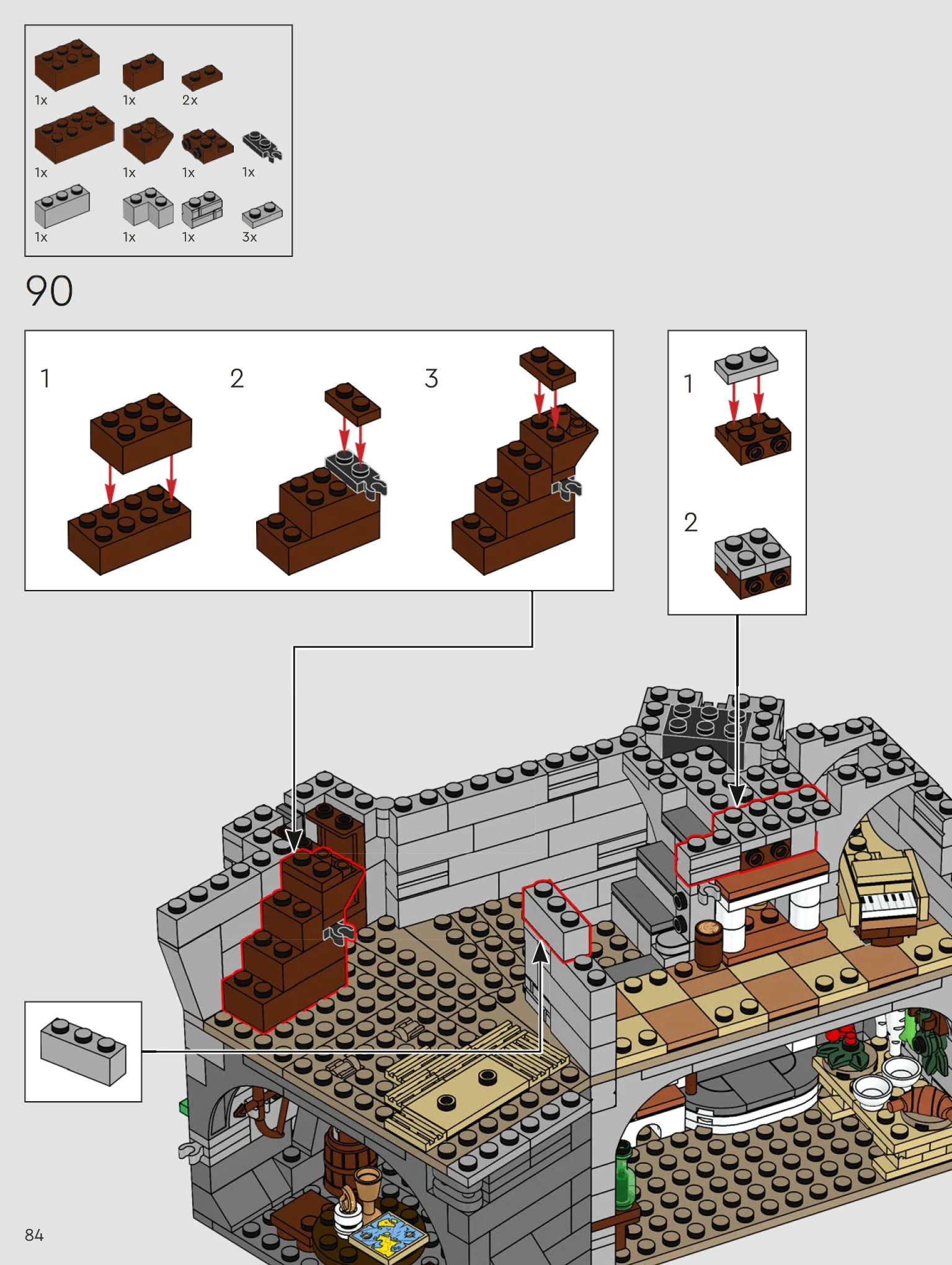 1x 1x 2x

1x 1x 1x 1x

1x 1x 1x 3x

90

1

2

3

1

2

84