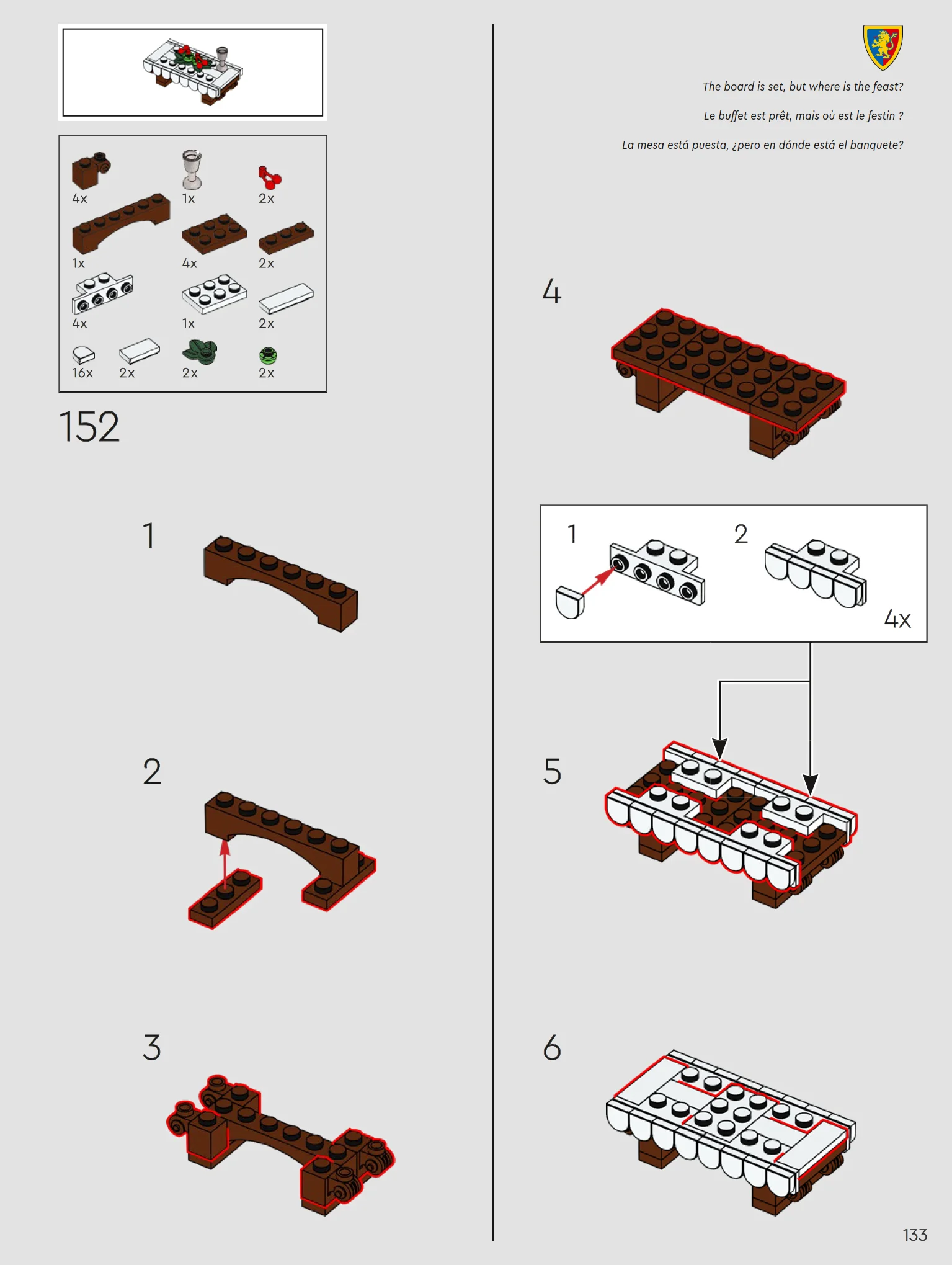 4x
1x
2x
1x
4x
2x
4x
1x
2x
16x
2x
2x
2x

152

1

2

3

The board is set, but where is the feast?

Le buffet est prêt, mais où est le festin ?

La mesa está puesta, ¿pero en dónde está el banquete?

4

1
2
4x

5

6

133