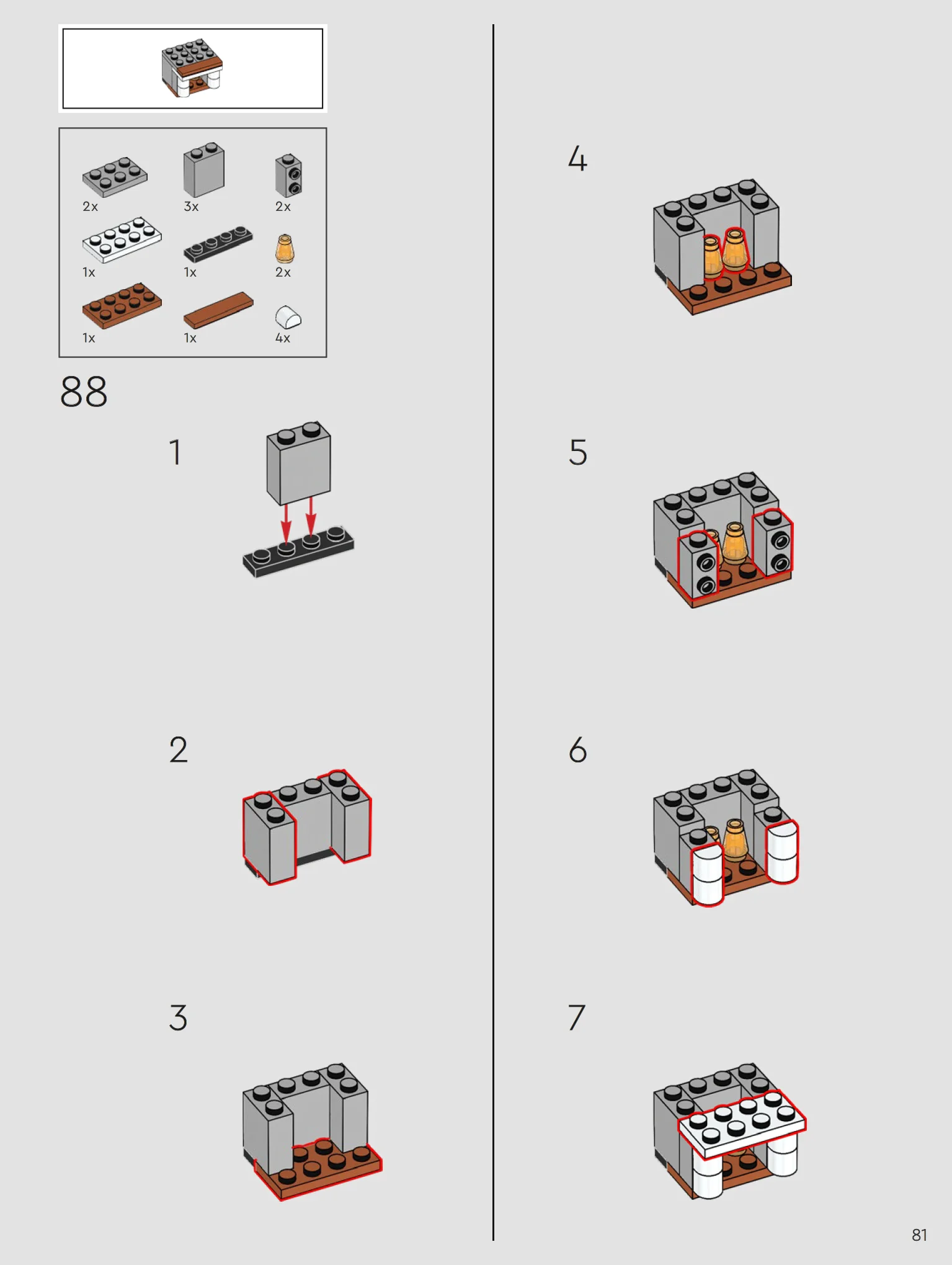 2x
3x
2x
1x
1x
2x
1x
1x
4x

88

1

2

3

4

5

6

7

81