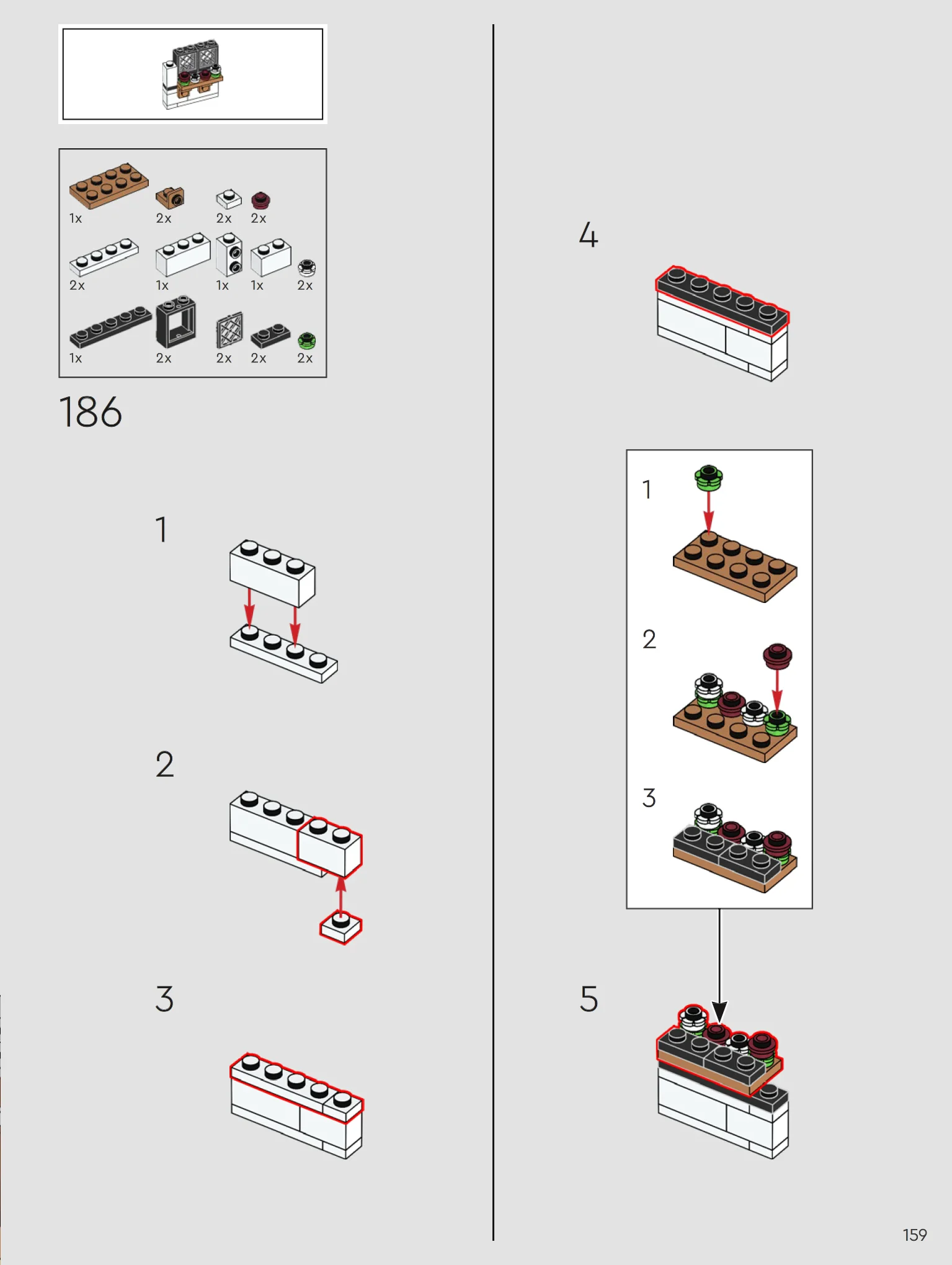 1x
2x
2x
2x
2x
1x
1x
1x
2x
1x
2x
2x
2x
2x

186

1

2

3

4

1

2

3

5

159