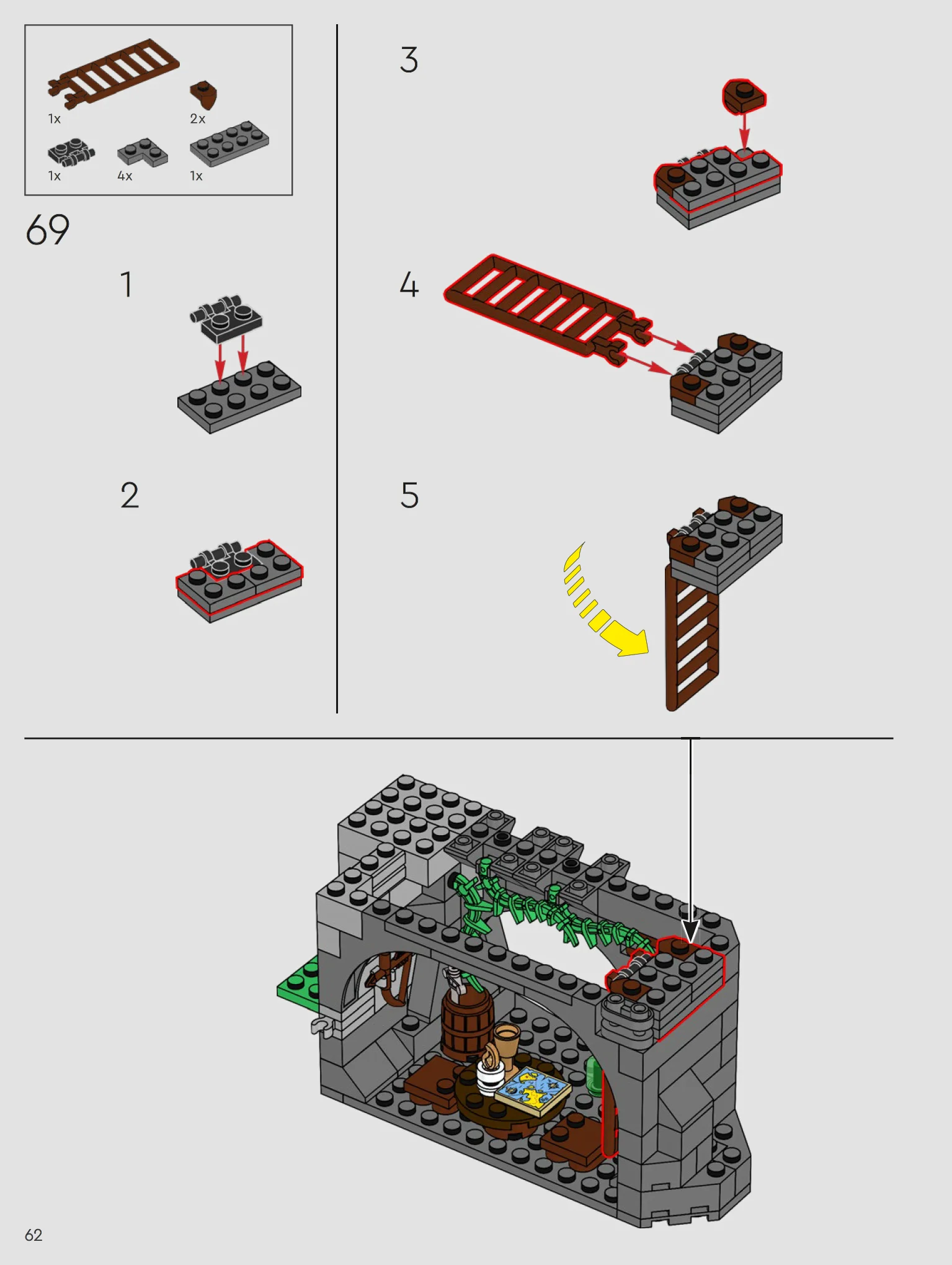 1x

2x

1x

4x

1x

69

1

2

3

4

5

62