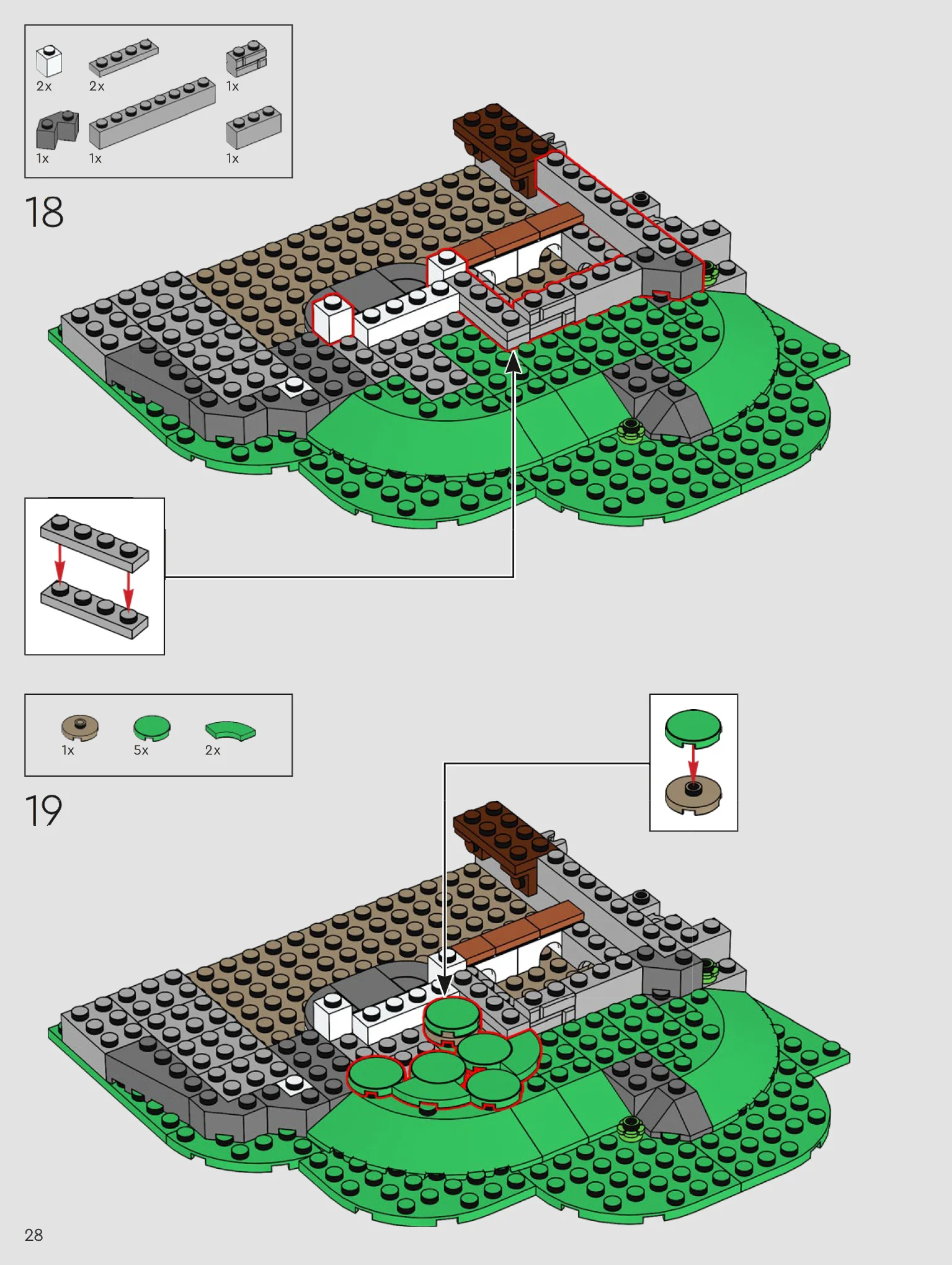 2x 2x 1x
1x 1x 1x

18

1x 5x 2x

19

28