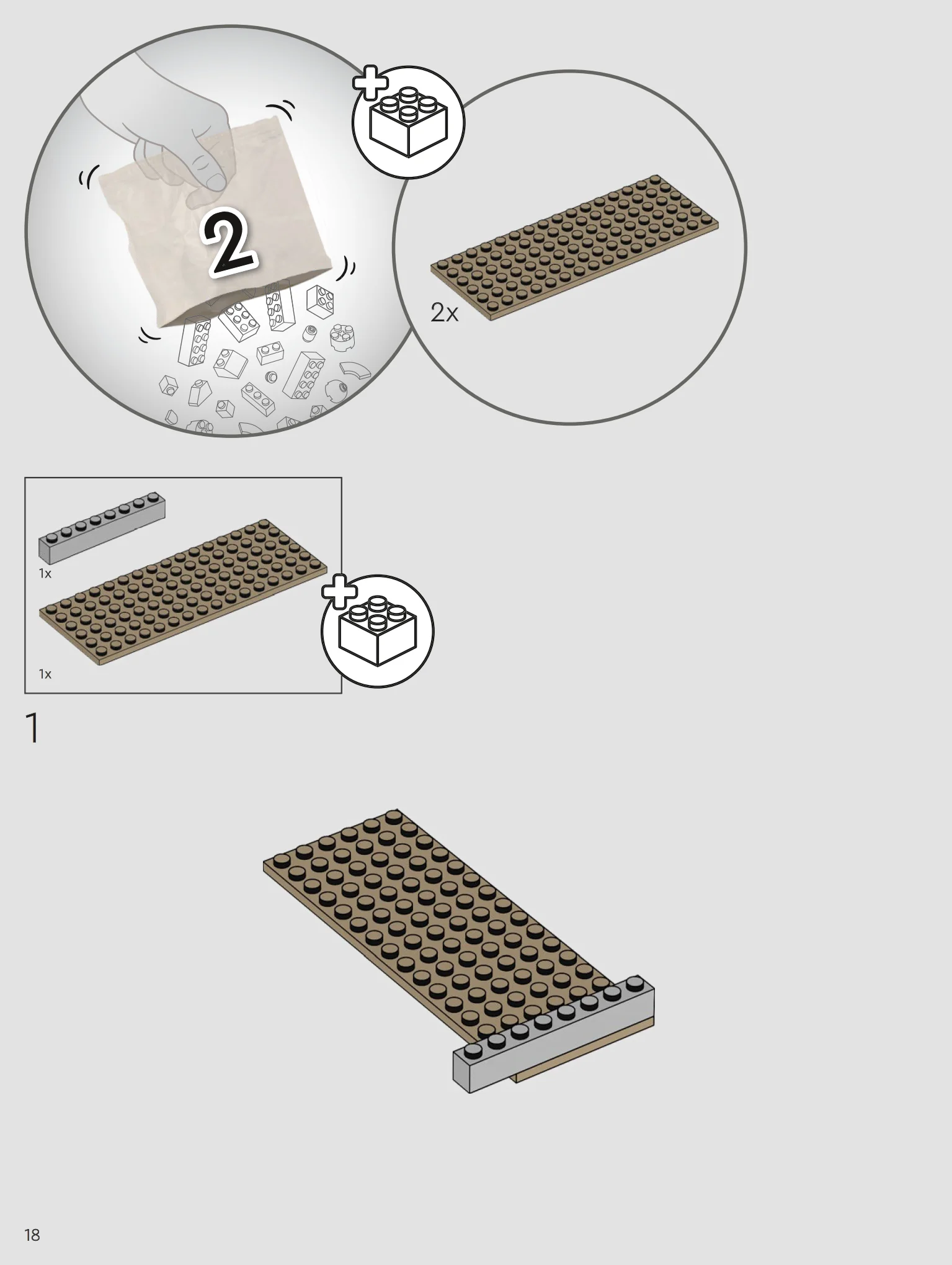 2

2x

1x

1x

1

18