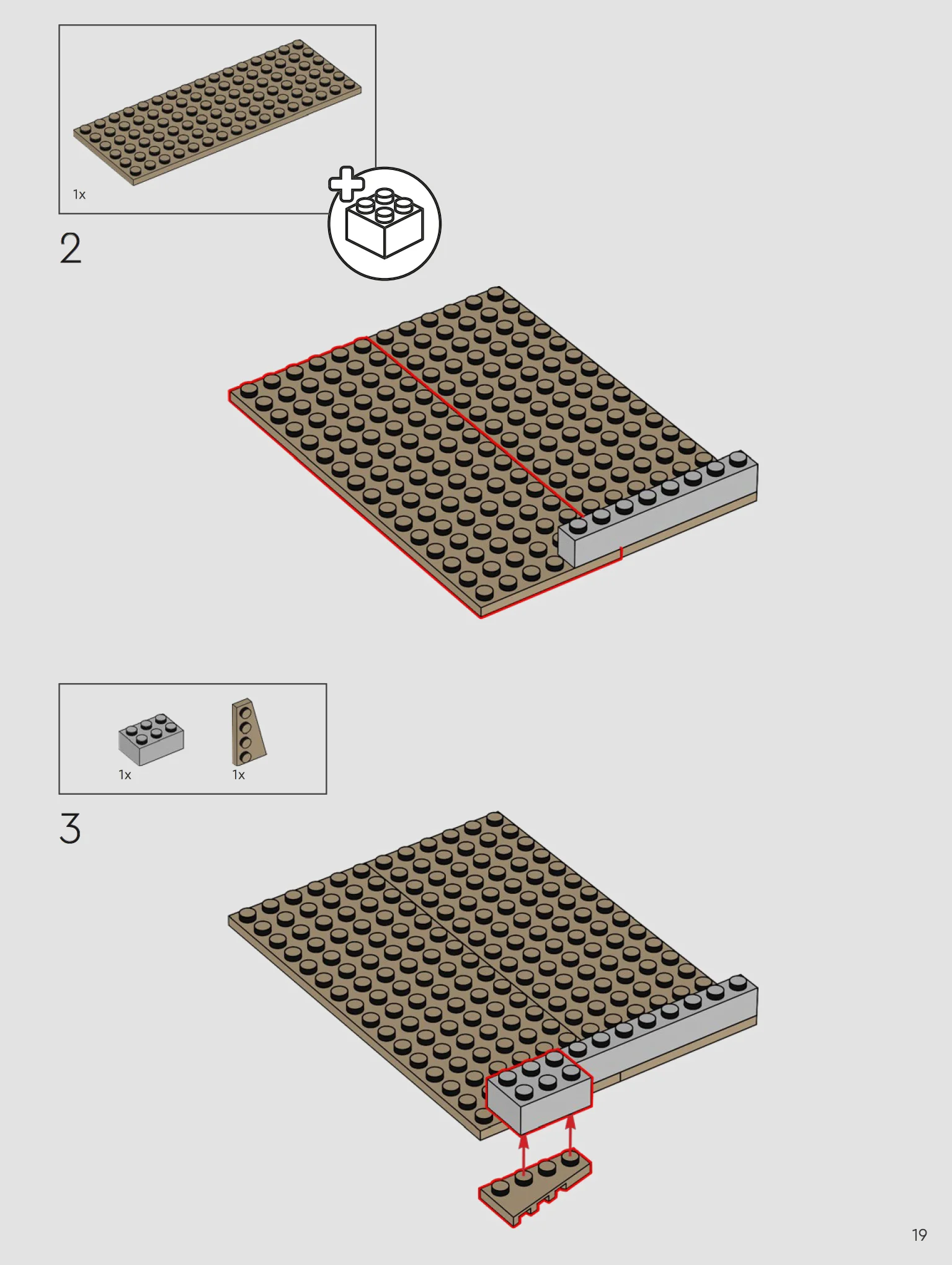 1x

2

1x

1x

3

19