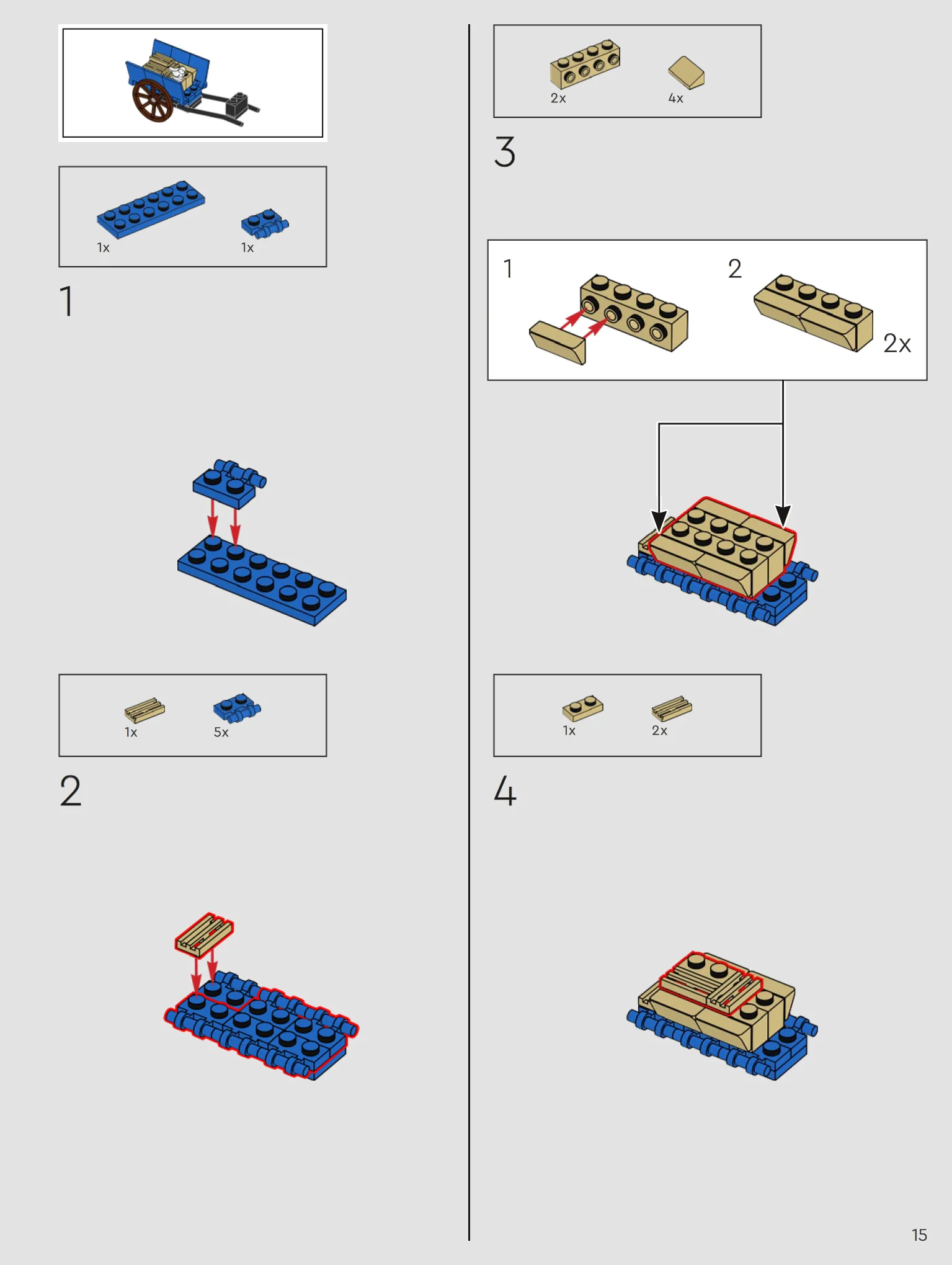 1x 1x

1

1x 5x

2

2x 4x

3

1

2

2x

1x 2x

4

15