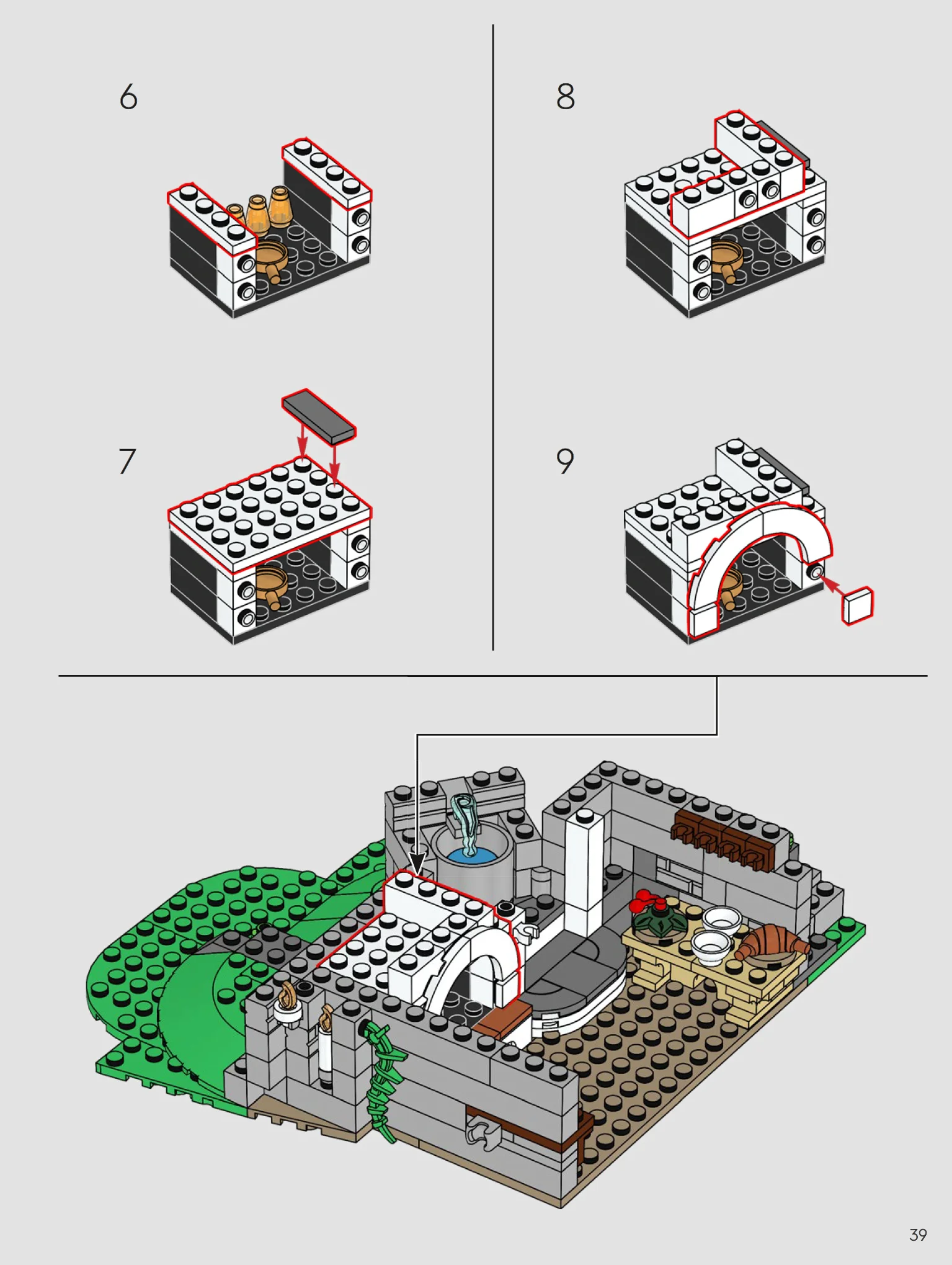 6

7

8

9

39