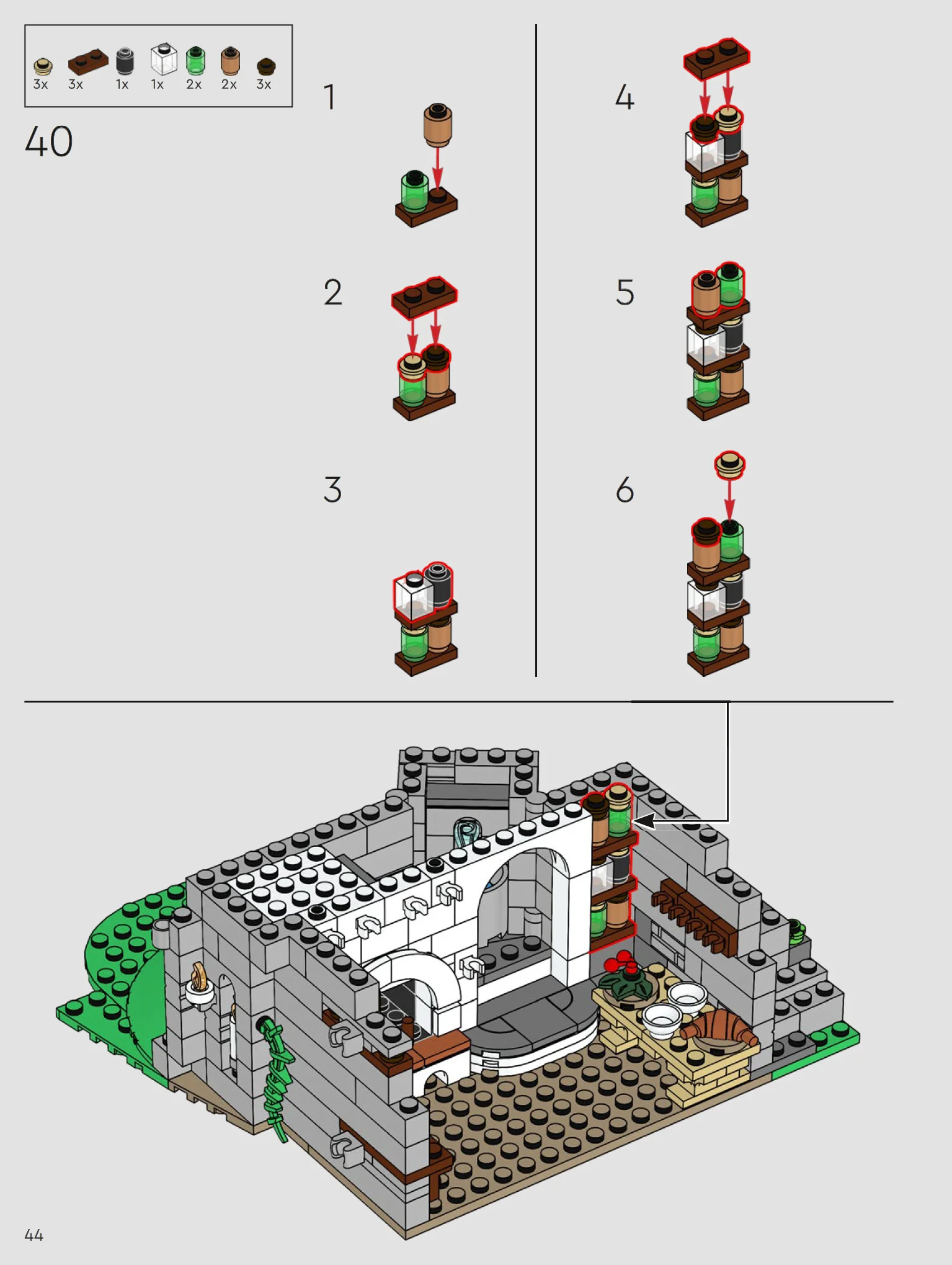 3x 3x 1x 1x 2x 2x 3x

40

1

2

3

4

5

6

44