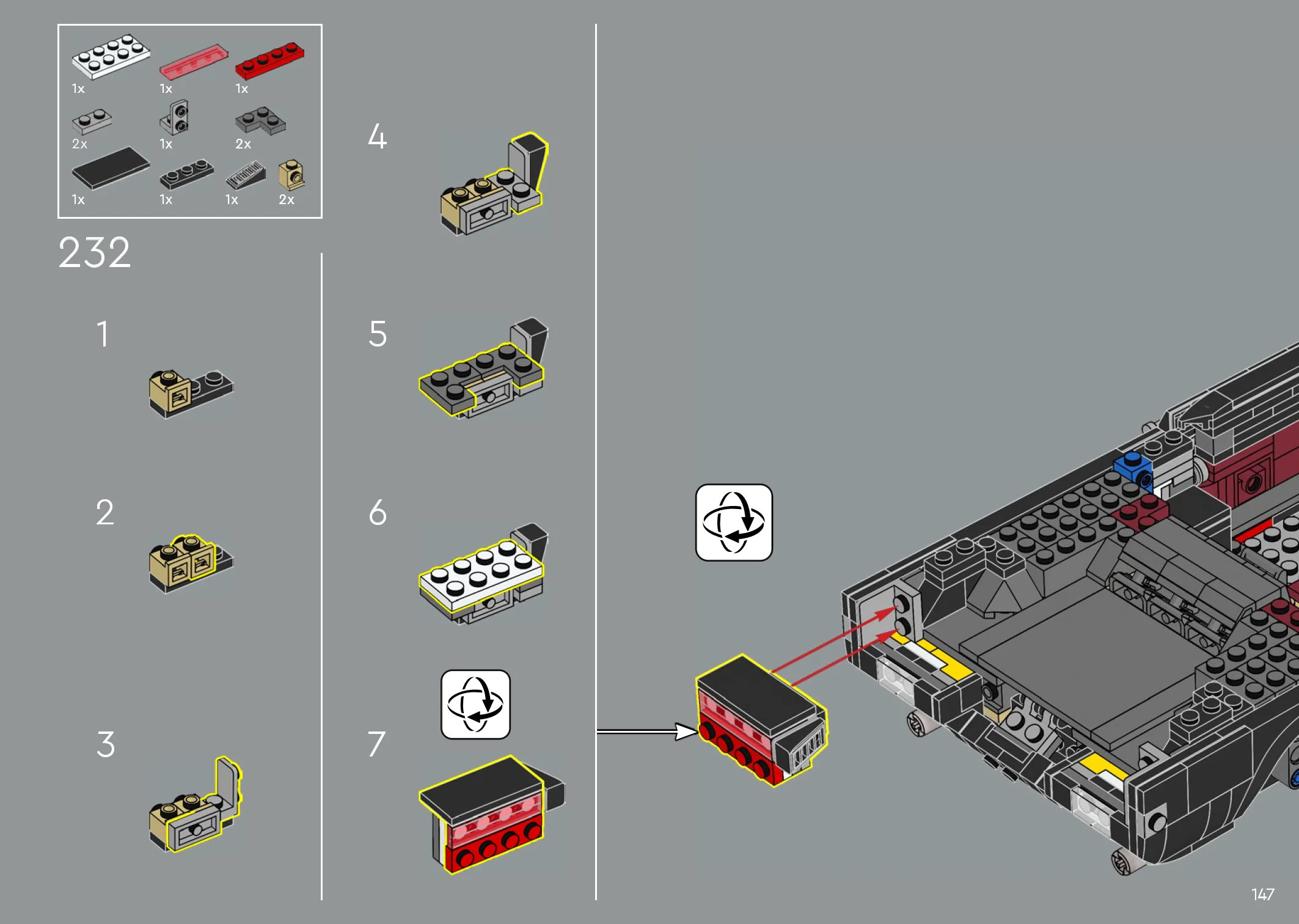 1x 1x 1x
2x 1x 2x
1x 1x 1x 2x

232

1

2

3

4

5

6

7

147