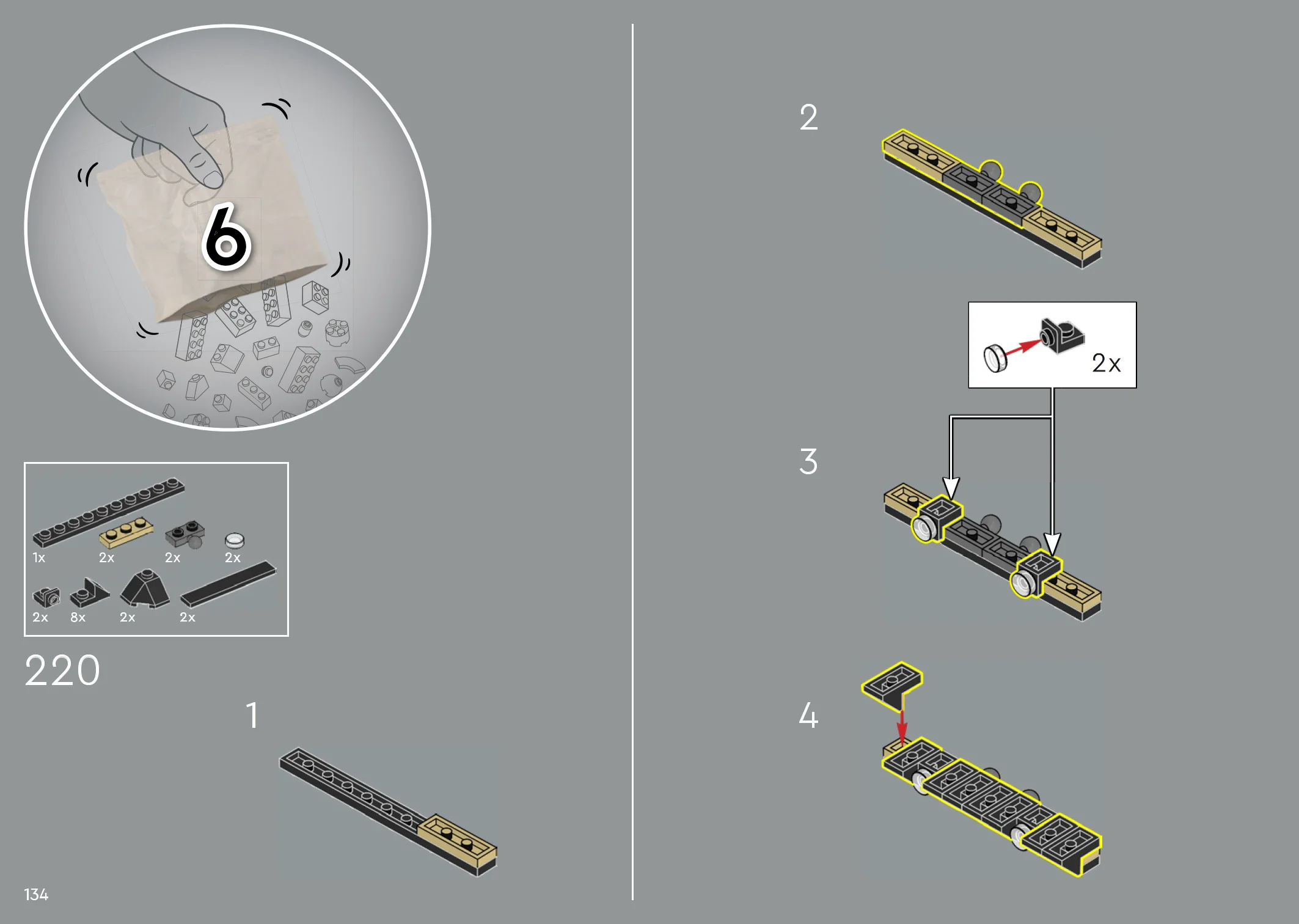 6

1x 2x 2x 2x
2x 8x 2x 2x

220

1

134

2

2x

3

4