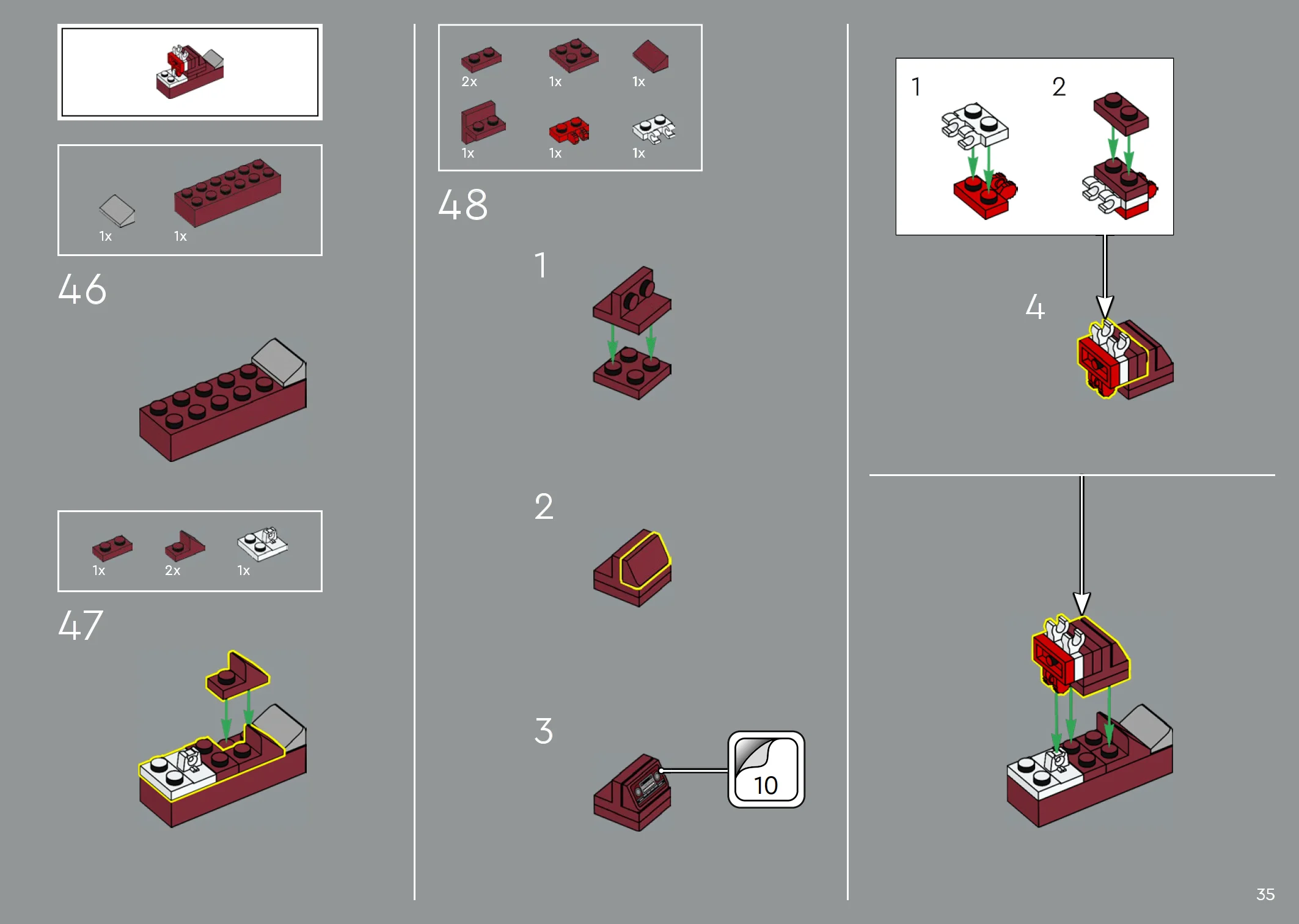 1x 1x

46

1x 2x 1x

47

2x 1x 1x

1x 1x 1x

48

1

2

3

10

1

2

4

35