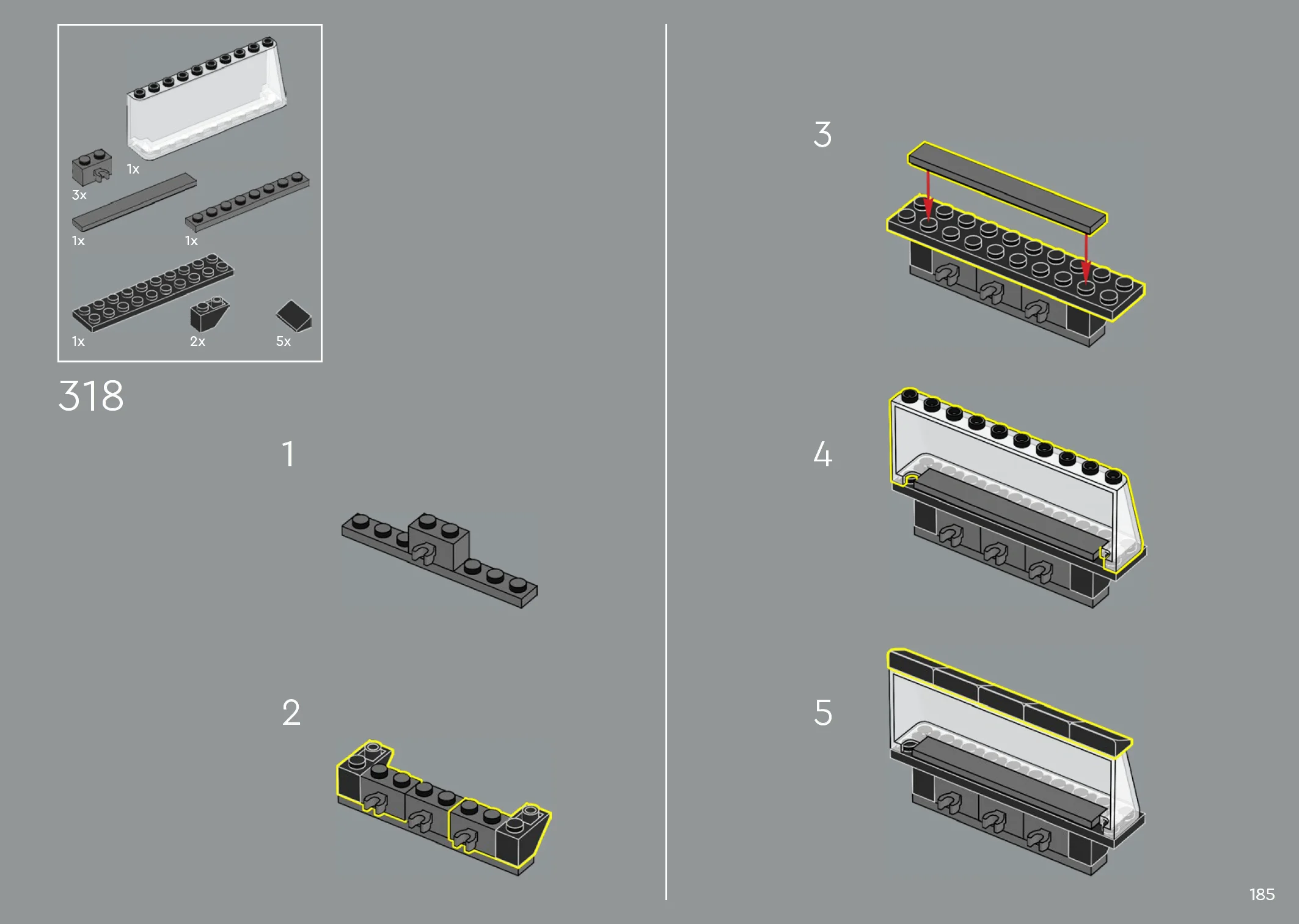 1x
3x
1x
1x
1x
2x
5x

318

1

2

3

4

5

185