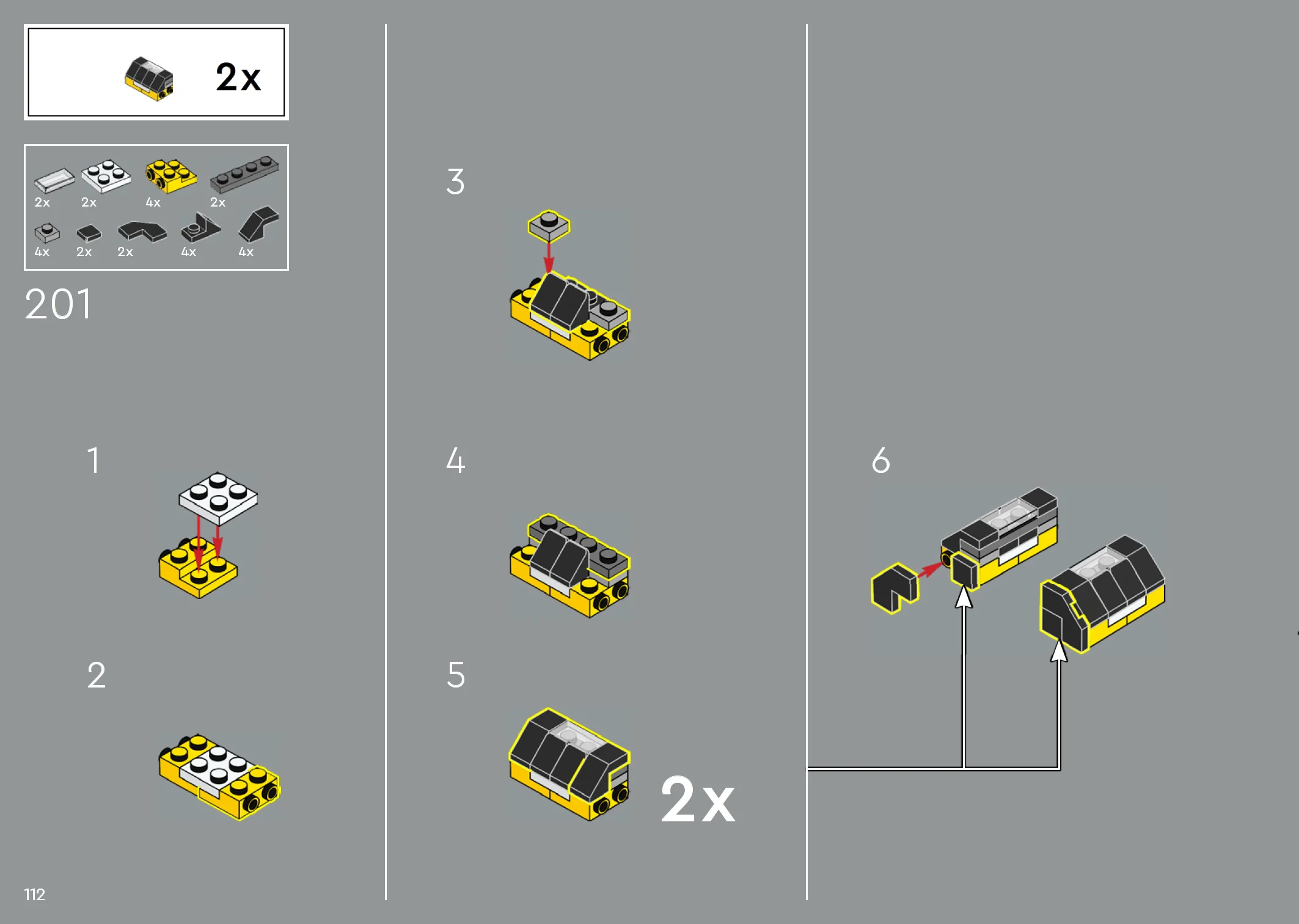 2x

2x 2x 4x 2x
4x 2x 2x 4x 4x

201

1

2

3

4

5

2x

6

112