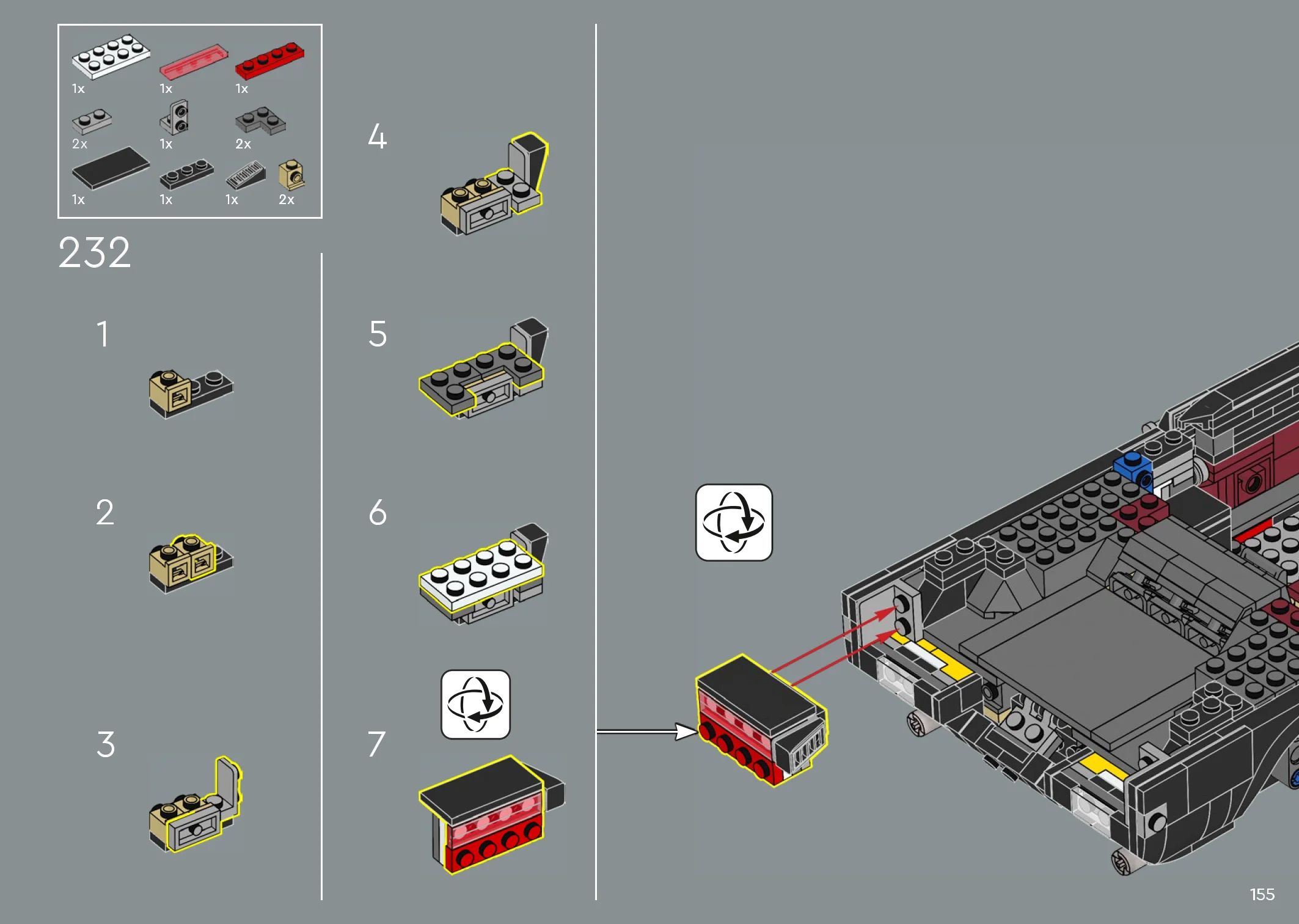 1x
1x
1x
2x
1x
2x
1x
1x
1x
2x

232

1

2

3

4

5

6

7

155