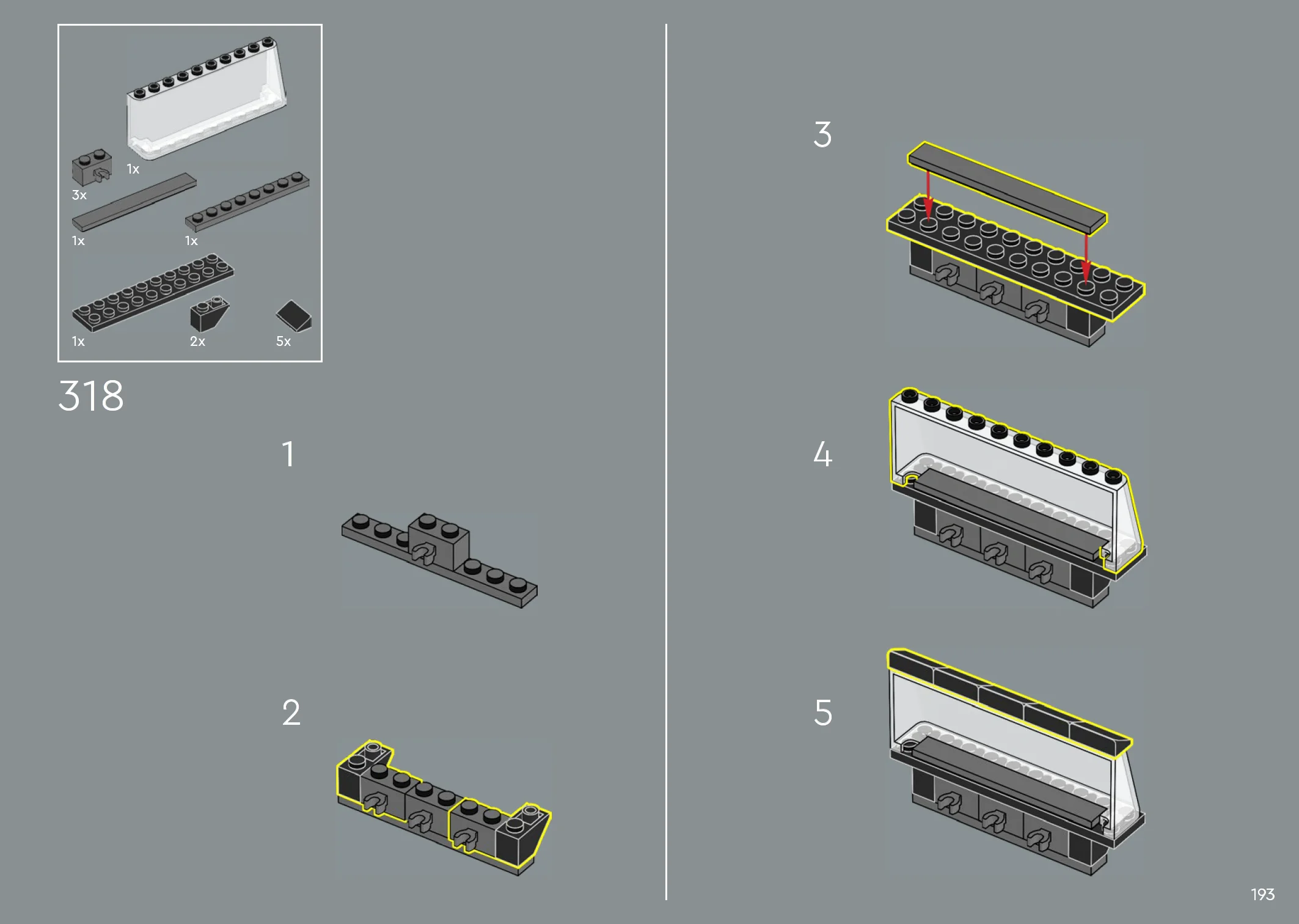 1x
3x
1x
1x
1x
2x
5x

318

1

2

3

4

5

193